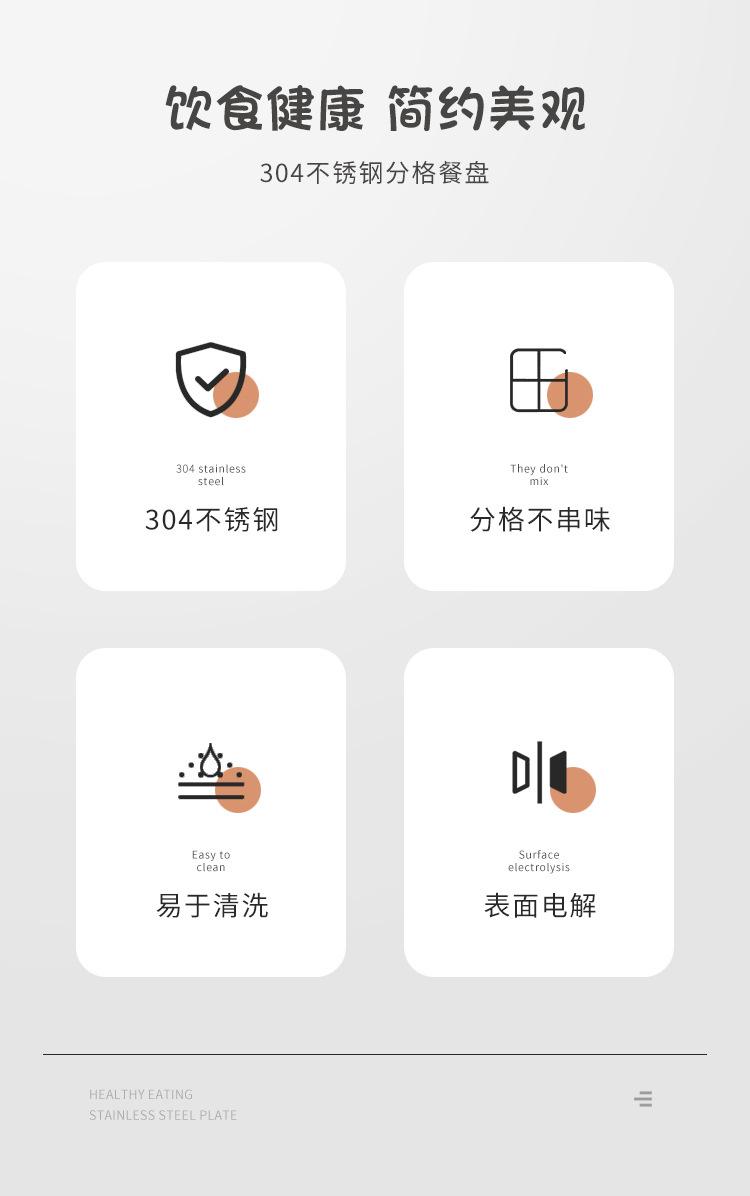 饮食健康 简约美观

304不锈钢分格餐盘

304 stainless
steel

304不锈钢

They don't
mix

分格不串味

Easy to
clean

易于清洗

Surface
electrolysis

表面电解

HEALTHY EATING
STAINLESS STEEL PLATE