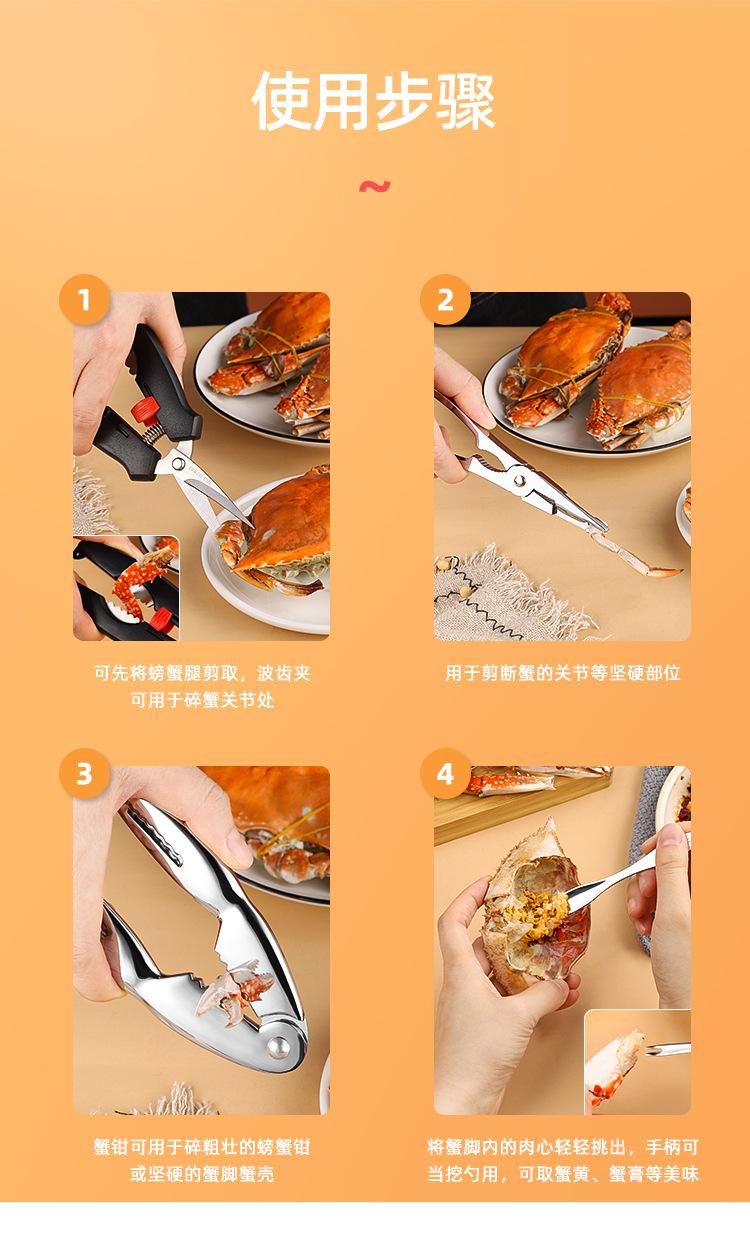 使用步骤

~

1

可先将螃蟹腿剪取，波齿夹可用于碎蟹关节处

2

用于剪断蟹的关节等坚硬部位

3

蟹钳可用于碎粗壮的螃蟹钳或坚硬的蟹脚蟹壳

4

将蟹脚内的肉心轻轻挑出，手柄可当挖勺用，可取蟹黄、蟹膏等美味