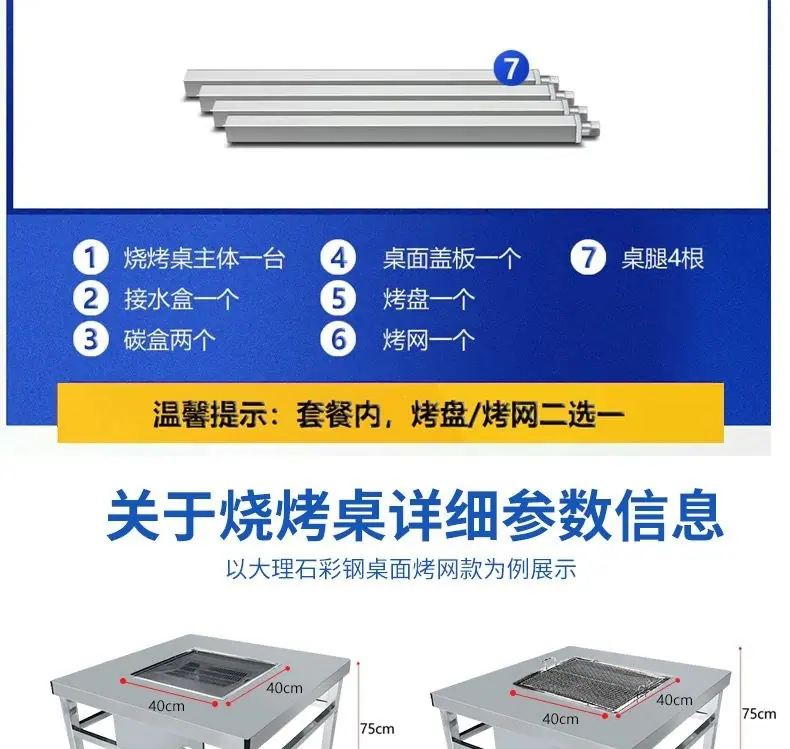 7

1 烧烤桌主体一台
2 接水盒一个
3 碳盒两个

4 桌面盖板一个
5 烤盘一个
6 烤网一个

7 桌腿4根

温馨提示：套餐内，烤盘/烤网二选一

关于烧烤桌详细参数信息

以大理石彩钢桌面烤网款为例展示

40cm
40cm
75cm

40cm
40cm
75cm