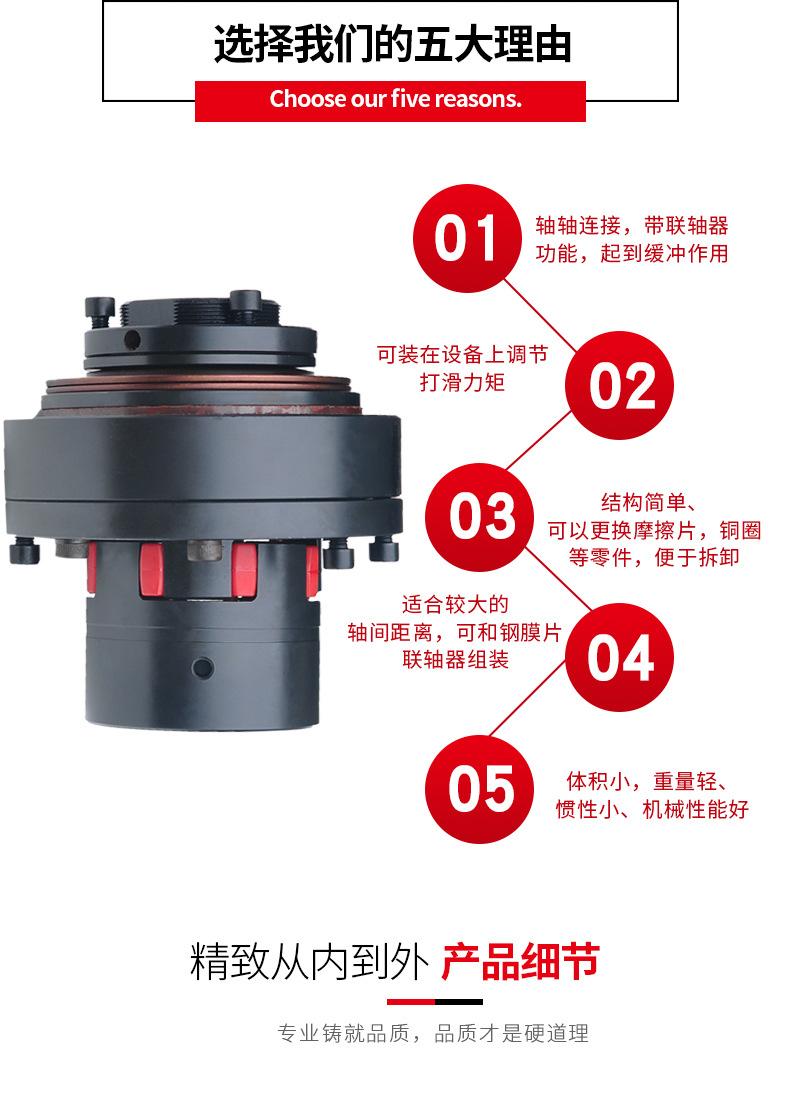 选择我们的五大理由

Choose our five reasons.

01
轴轴连接，带联轴器功能，起到缓冲作用

可装在设备上调节打滑力矩
02

03
结构简单、可以更换摩擦片，铜圈等零件，便于拆卸

适合较大的轴间距离，可和钢膜片联轴器组装
04

05
体积小，重量轻、惯性小、机械性能好

精致从内到外 产品细节

专业铸就品质，品质才是硬道理