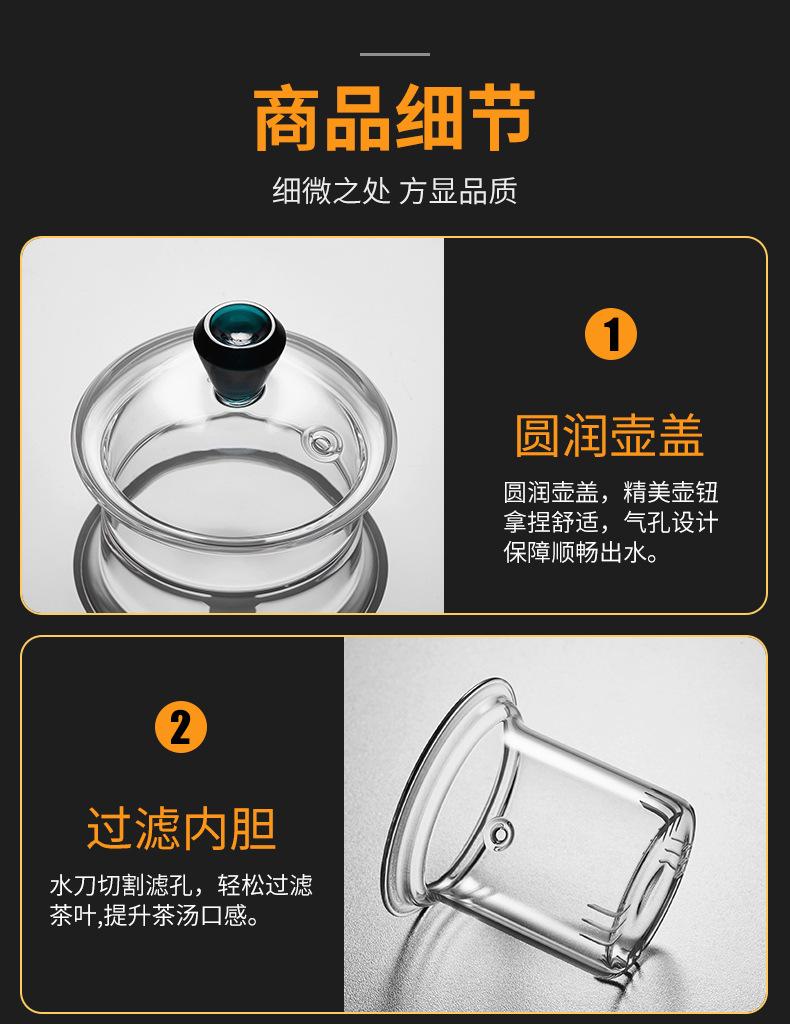 商品细节

细微之处 方显品质

1

圆润壶盖

圆润壶盖，精美壶钮拿捏舒适，气孔设计保障顺畅出水。

2

过滤内胆

水刀切割滤孔，轻松过滤茶叶,提升茶汤口感。