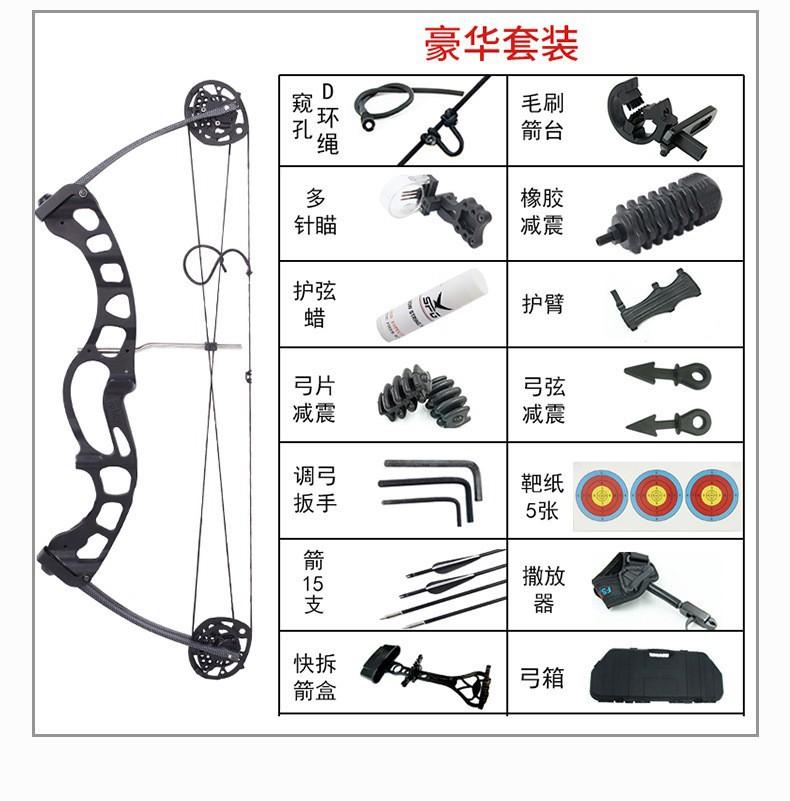 豪华套装

| 窥孔 D环绳 | 毛刷箭台 |
|---|---|
| 多针瞄 | 橡胶减震 |
| 护弦蜡 | 护臂 |
| 弓片减震 | 弓弦减震 |
| 调弓扳手 | 靶纸5张 |
| 箭15支 | 撒放器 |
| 快拆箭盒 | 弓箱 |