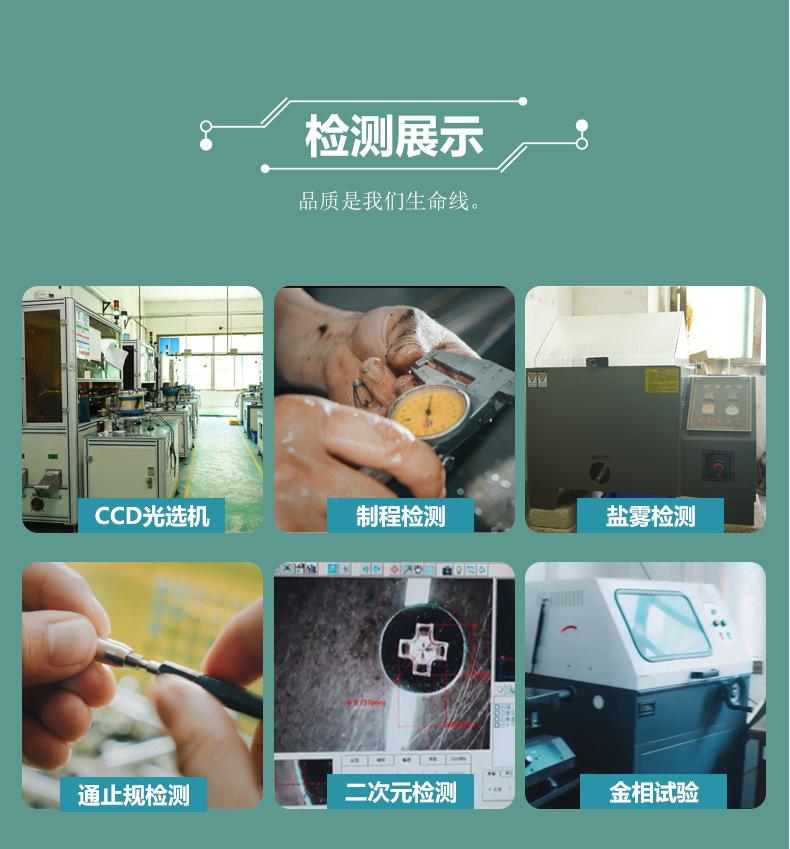 检测展示

品质是我们生命线。

CCD光选机

制程检测

盐雾检测

通止规检测

二次元检测

金相试验