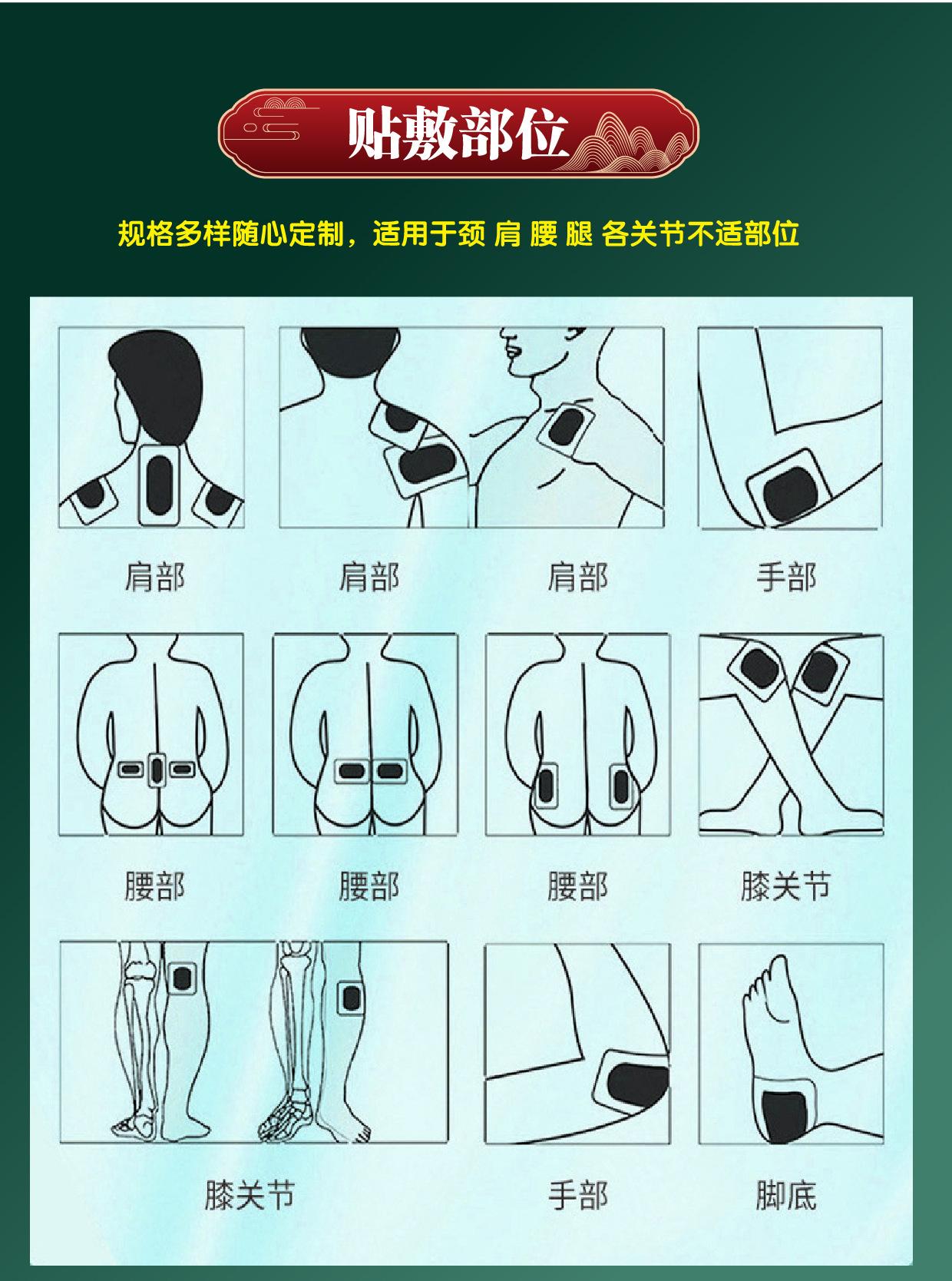 贴敷部位

规格多样随心定制，适用于颈 肩 腰 腿 各关节不适部位

肩部 肩部 肩部 手部

腰部 腰部 腰部 膝关节

膝关节 手部 脚底