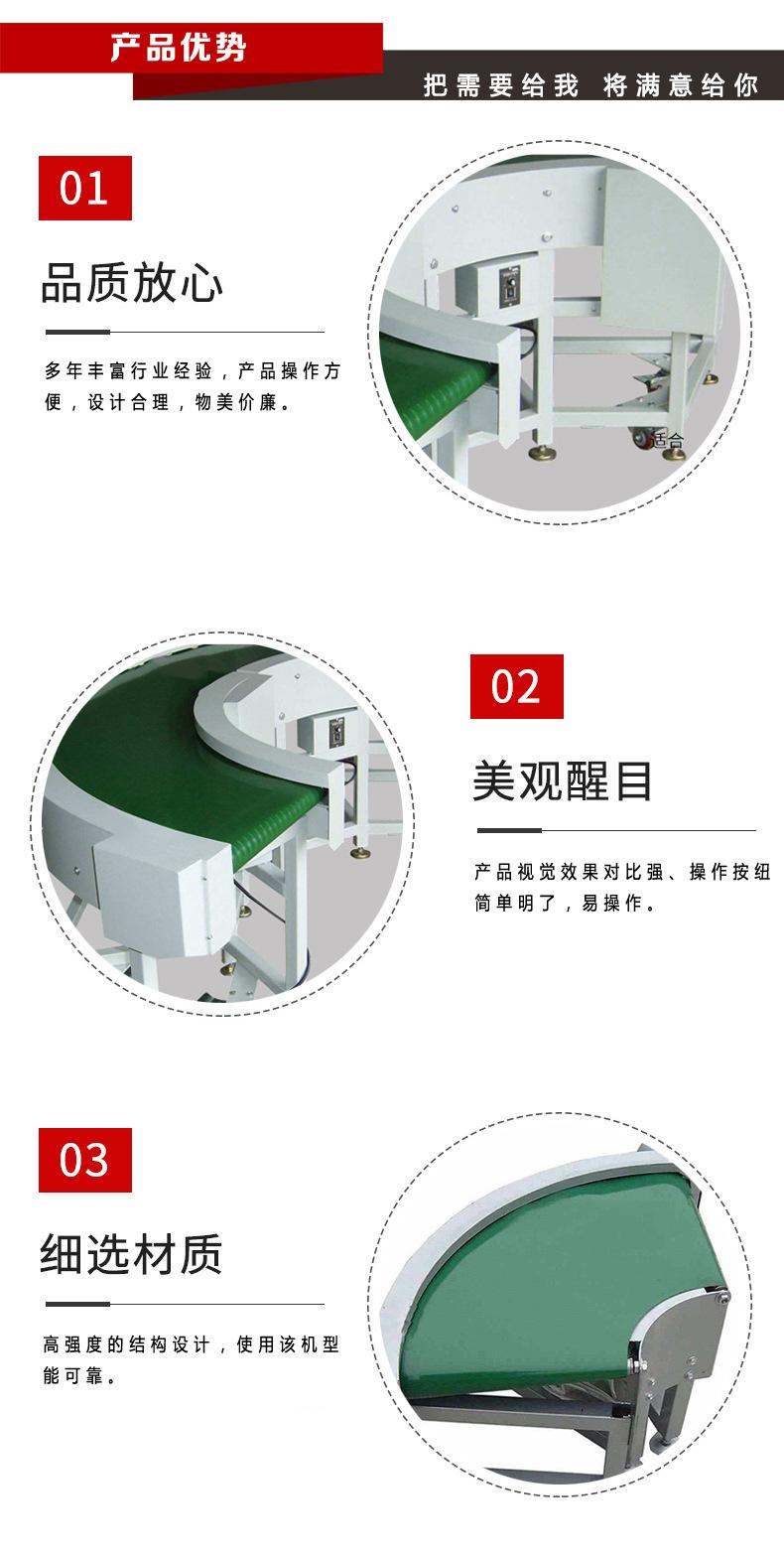 产品优势

把需要给我 将满意给你

01

品质放心

多年丰富行业经验，产品操作方便，设计合理，物美价廉。

适合

02

美观醒目

产品视觉效果对比强、操作按纽简单明了，易操作。

03

细选材质

高强度的结构设计，使用该机型能可靠。