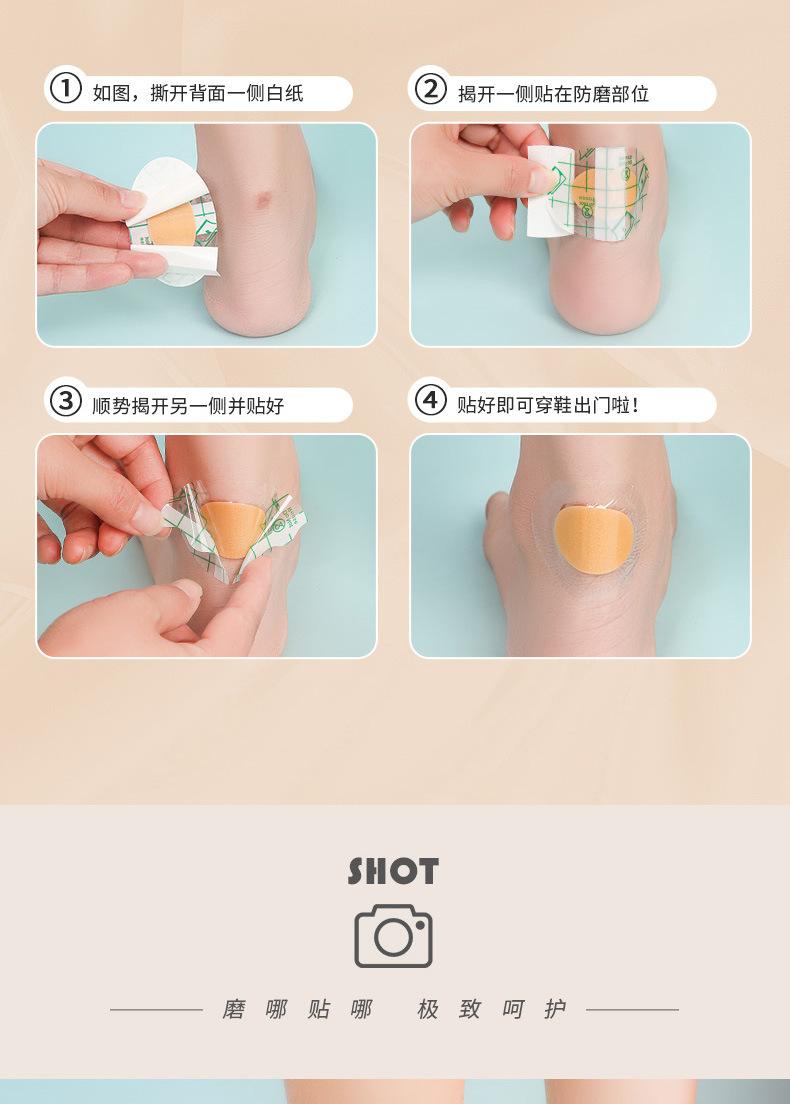 ① 如图，撕开背面一侧白纸

② 揭开一侧贴在防磨部位

③ 顺势揭开另一侧并贴好

④ 贴好即可穿鞋出门啦！

SHOT

磨哪贴哪 极致呵护