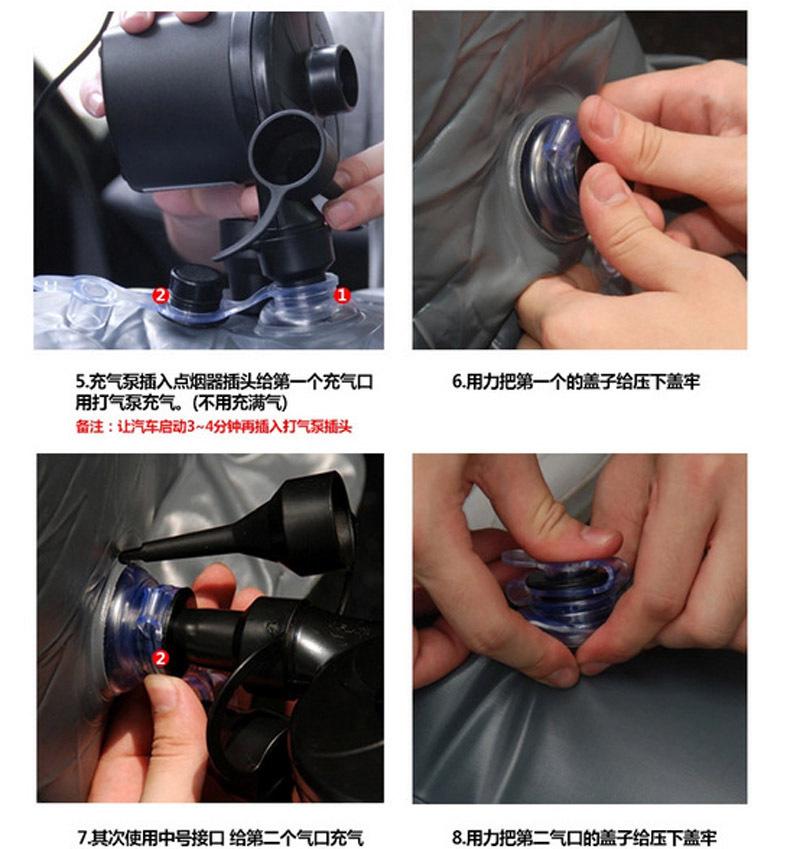 2

1

5.充气泵插入点烟器插头给第一个充气口用打气泵充气。(不用充满气)

备注：让汽车启动3~4分钟再插入打气泵插头

6.用力把第一个的盖子给压下盖牢

2

7.其次使用中号接口 给第二个气口充气

8.用力把第二气口的盖子给压下盖牢