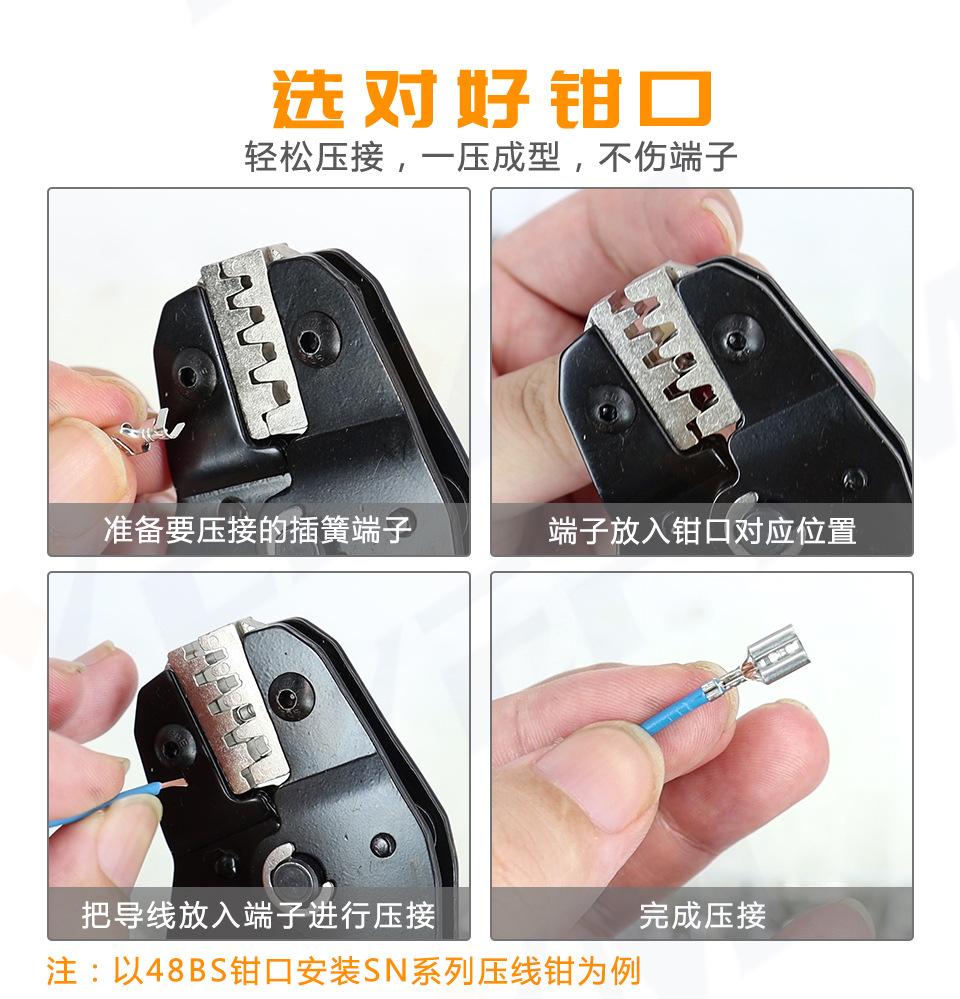 选对好钳口
轻松压接，一压成型，不伤端子

准备要压接的插簧端子

端子放入钳口对应位置

把导线放入端子进行压接

完成压接

注：以48BS钳口安装SN系列压线钳为例