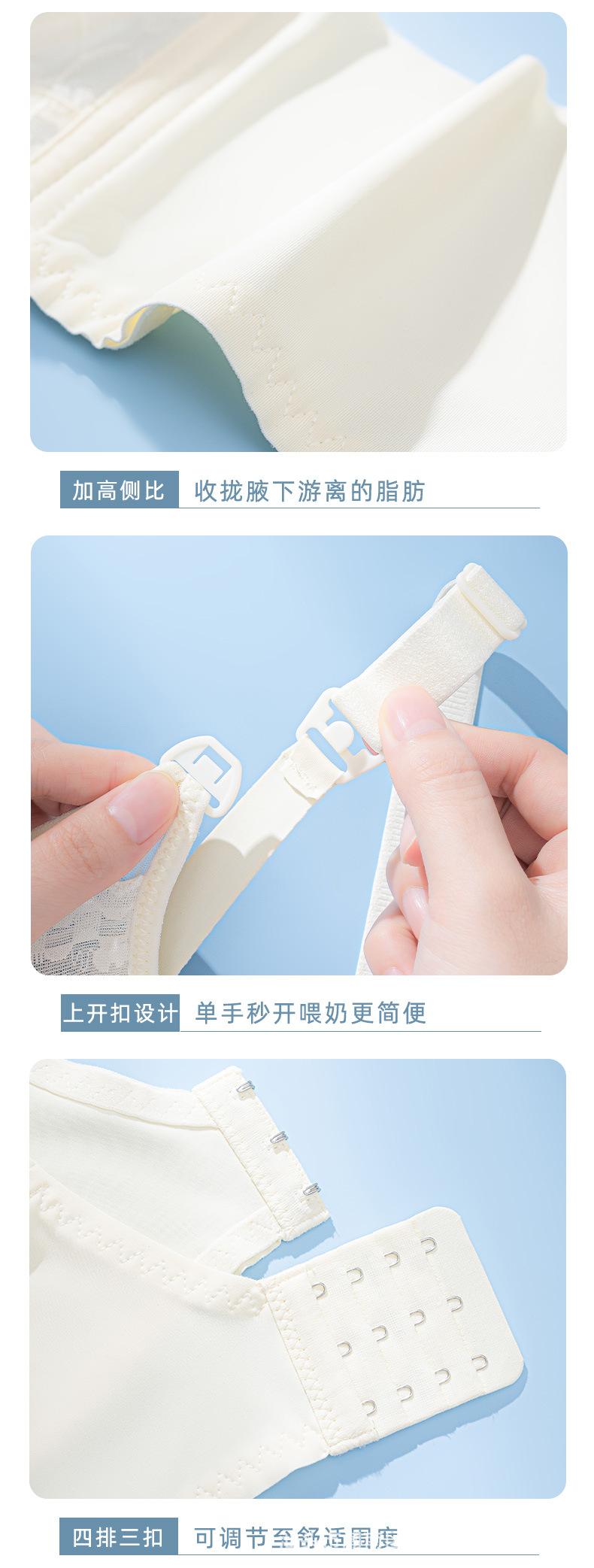 加高侧比 收拢腋下游离的脂肪

上开扣设计 单手秒开喂奶更简便

四排三扣 可调节至舒适围度