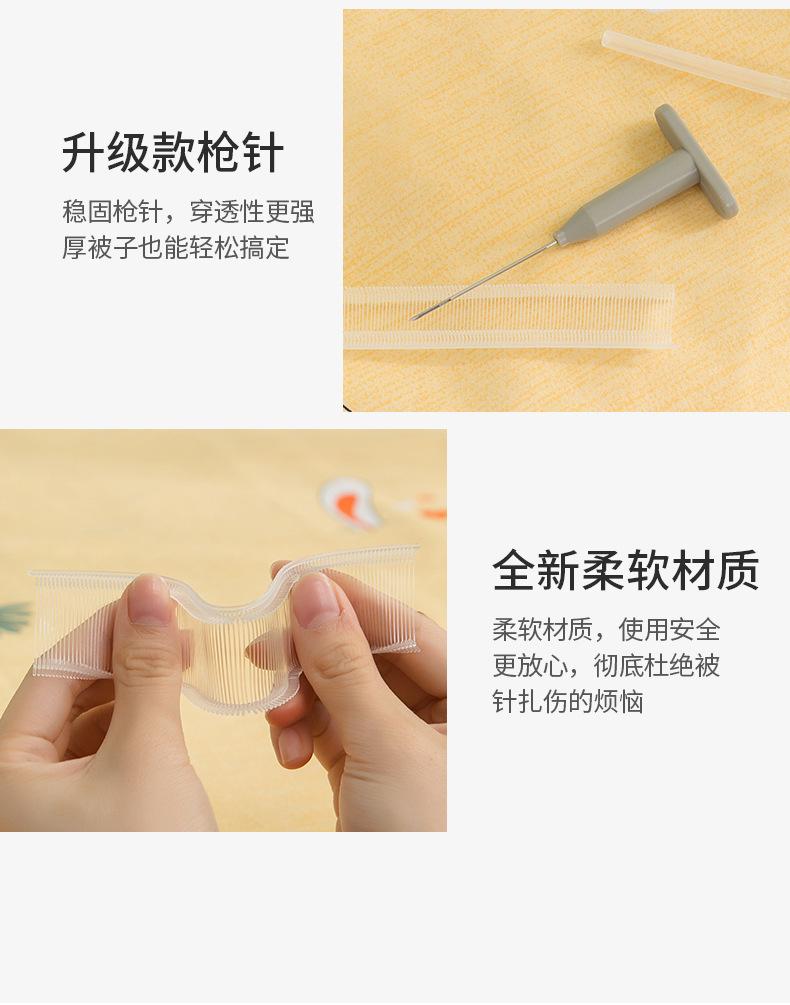 升级款枪针

稳固枪针，穿透性更强
厚被子也能轻松搞定

全新柔软材质

柔软材质，使用安全
更放心，彻底杜绝被
针扎伤的烦恼