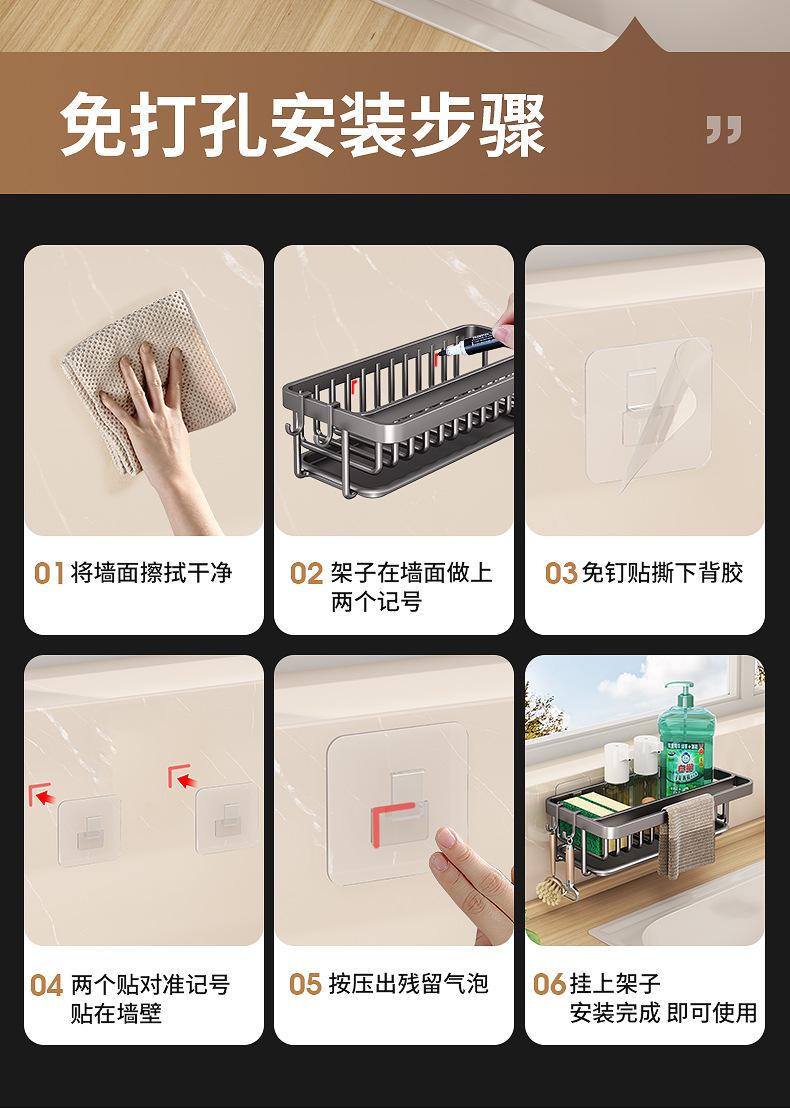 免打孔安装步骤

01 将墙面擦拭干净

02 架子在墙面做上两个记号

03 免钉贴撕下背胶

04 两个贴对准记号贴在墙壁

05 按压出残留气泡

06 挂上架子 安装完成 即可使用