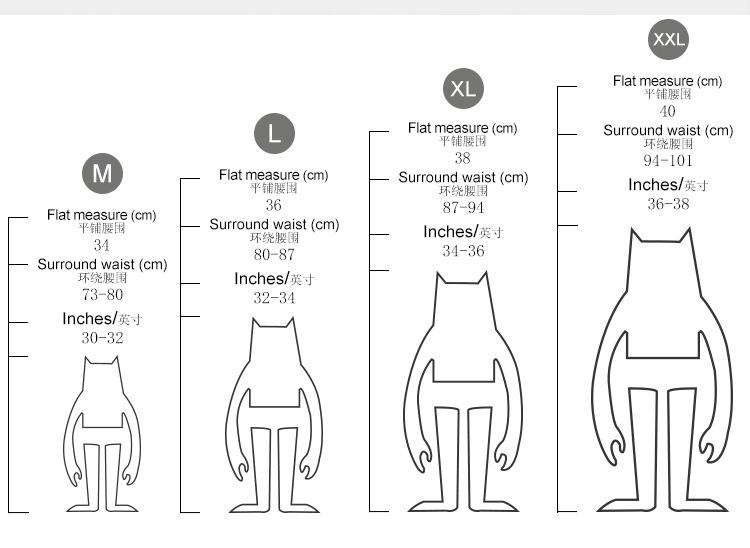 M

Flat measure (cm)
平铺腰围
34
Surround waist (cm)
环绕腰围
73-80
Inches/英寸
30-32

L

Flat measure (cm)
平铺腰围
36
Surround waist (cm)
环绕腰围
80-87
Inches/英寸
32-34

XL

Flat measure (cm)
平铺腰围
38
Surround waist (cm)
环绕腰围
87-94
Inches/英寸
34-36

XXL

Flat measure (cm)
平铺腰围
40
Surround waist (cm)
环绕腰围
94-101
Inches/英寸
36-38