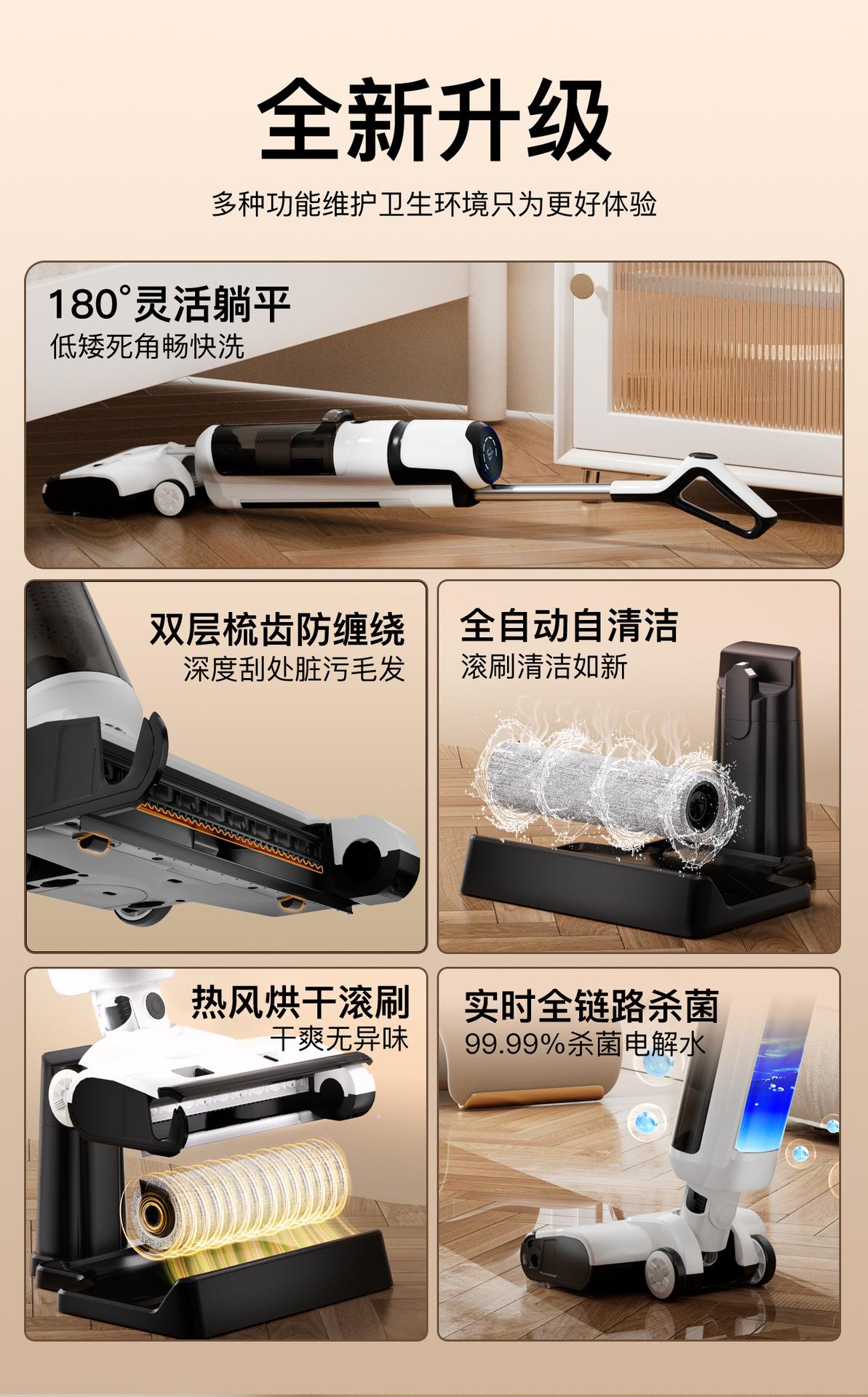 全新升级

多种功能维护卫生环境只为更好体验

180°灵活躺平
低矮死角畅快洗

双层梳齿防缠绕
深度刮处脏污毛发

全自动自清洁
滚刷清洁如新

热风烘干滚刷
干爽无异味

实时全链路杀菌
99.99%杀菌电解水