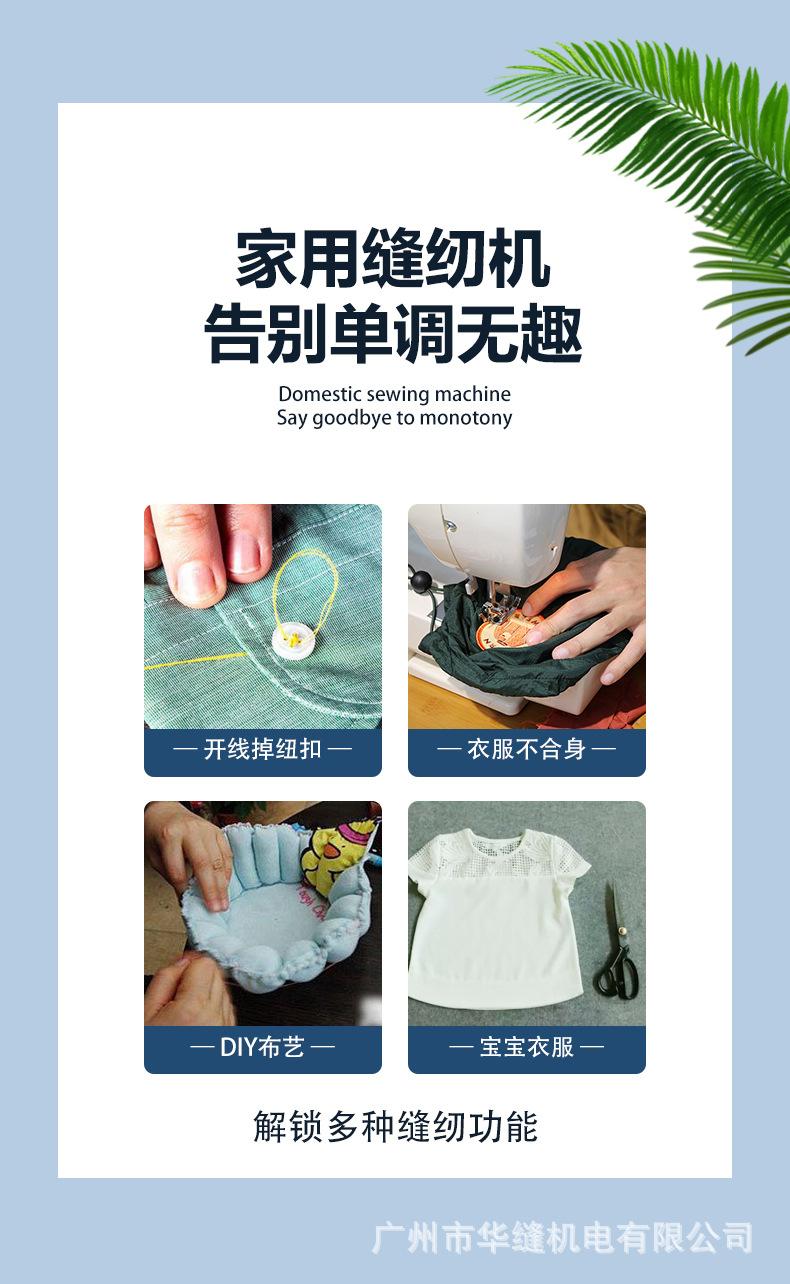 家用缝纫机
告别单调无趣

Domestic sewing machine
Say goodbye to monotony

— 开线掉纽扣 —

— 衣服不合身 —

— DIY布艺 —

— 宝宝衣服 —

解锁多种缝纫功能

广州市华缝机电有限公司