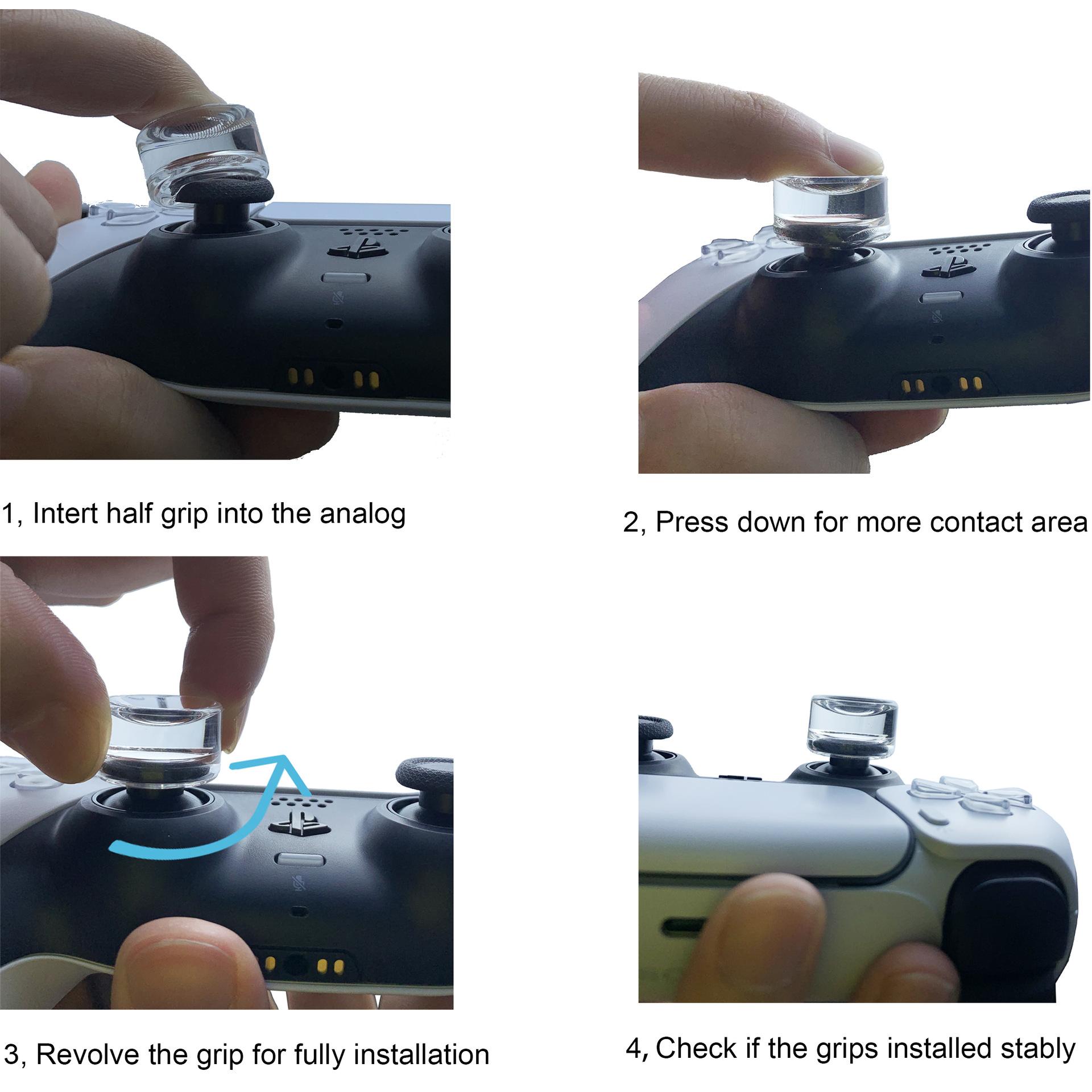 1, Intert half grip into the analog

2, Press down for more contact area

3, Revolve the grip for fully installation

4, Check if the grips installed stably