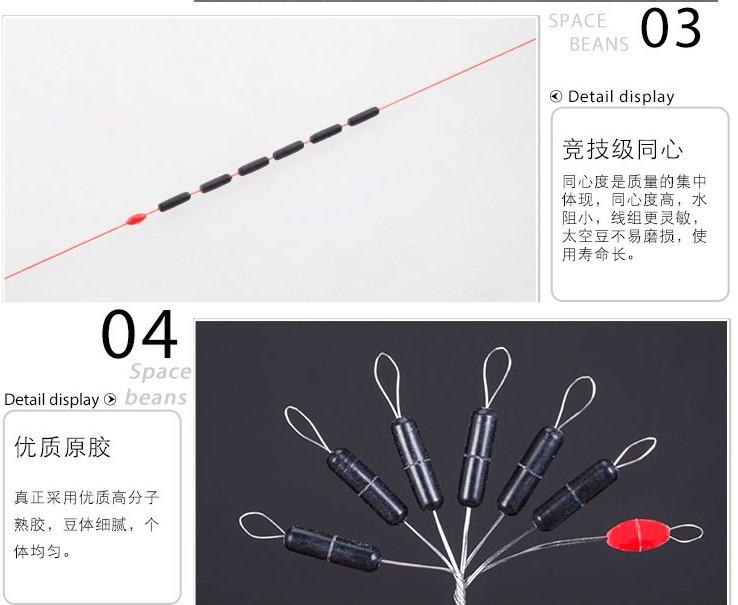 SPACE BEANS 03

Detail display

竞技级同心

同心度是质量的集中体现，同心度高，水阻小，线组更灵敏，太空豆不易磨损，使用寿命长。

04

Space beans

Detail display

优质原胶

真正采用优质高分子熟胶，豆体细腻，个体均匀。