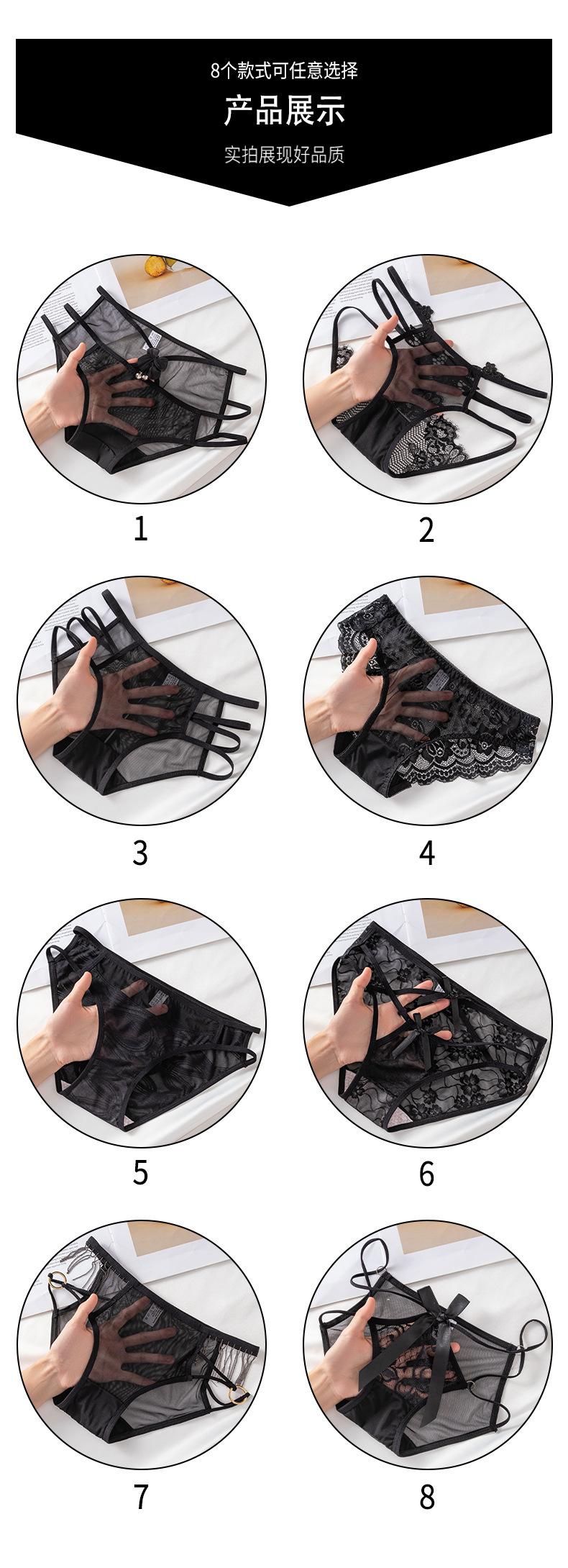 8个款式可任意选择

产品展示

实拍展现好品质

1

2

3

4

5

6

7

8