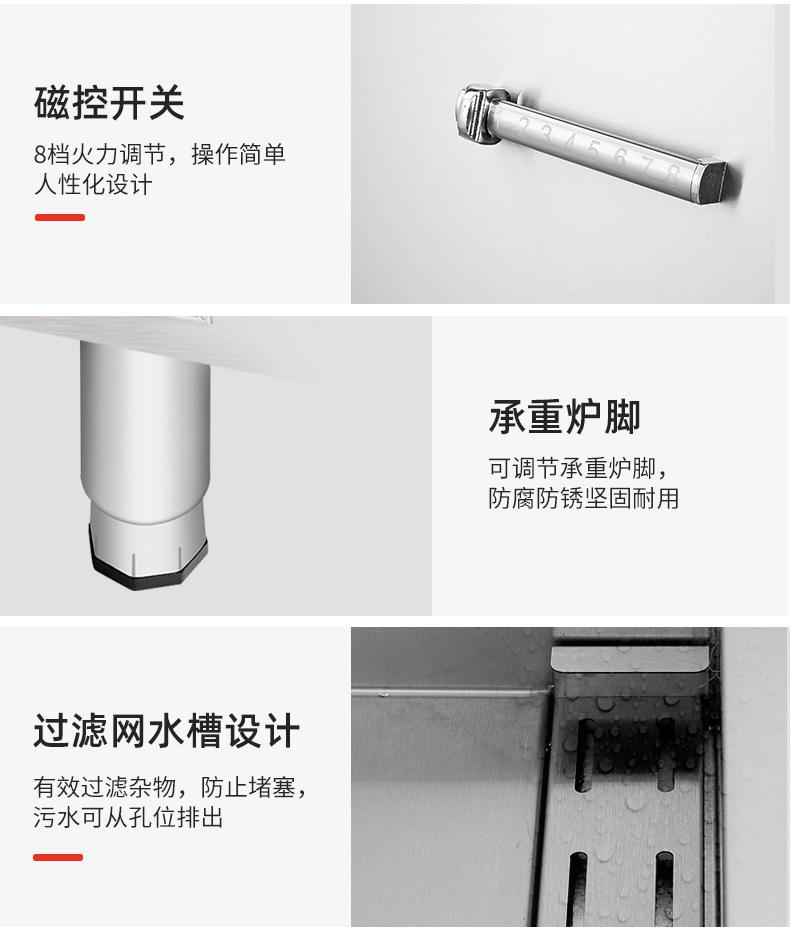 磁控开关

8档火力调节，操作简单
人性化设计

2 3 4 5 6 7 8

承重炉脚

可调节承重炉脚，
防腐防锈坚固耐用

过滤网水槽设计

有效过滤杂物，防止堵塞，
污水可从孔位排出