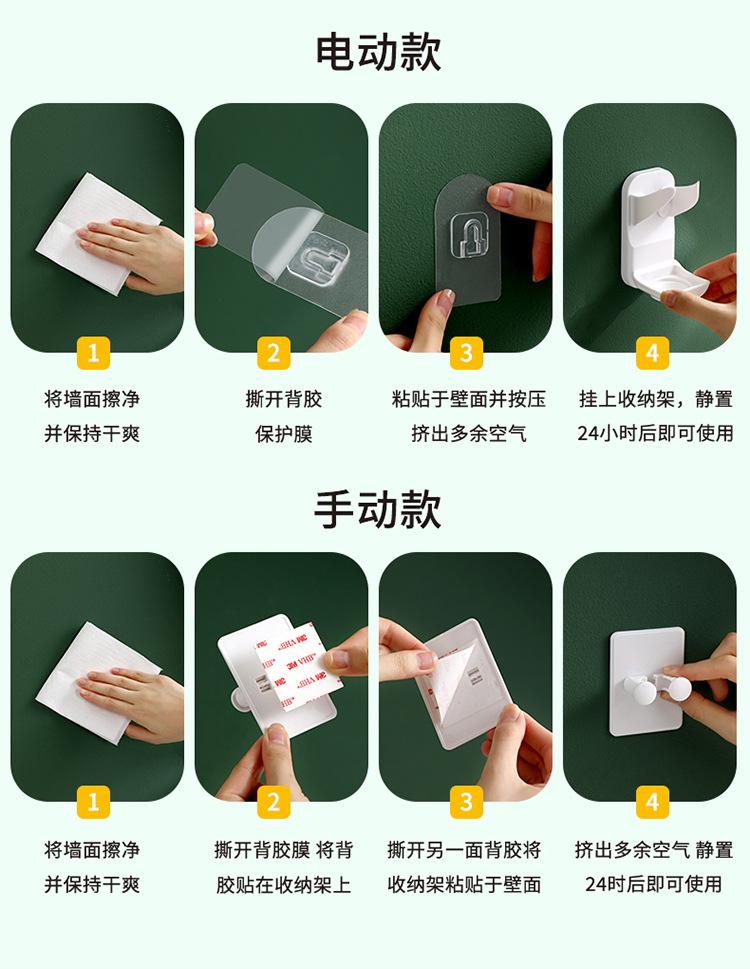 电动款

1
将墙面擦净
并保持干爽

2
撕开背胶
保护膜

3
粘贴于壁面并按压
挤出多余空气

4
挂上收纳架，静置
24小时后即可使用

手动款

1
将墙面擦净
并保持干爽

2
撕开背胶膜 将背
胶贴在收纳架上

3
撕开另一面背胶将
收纳架粘贴于壁面

4
挤出多余空气 静置
24时后即可使用