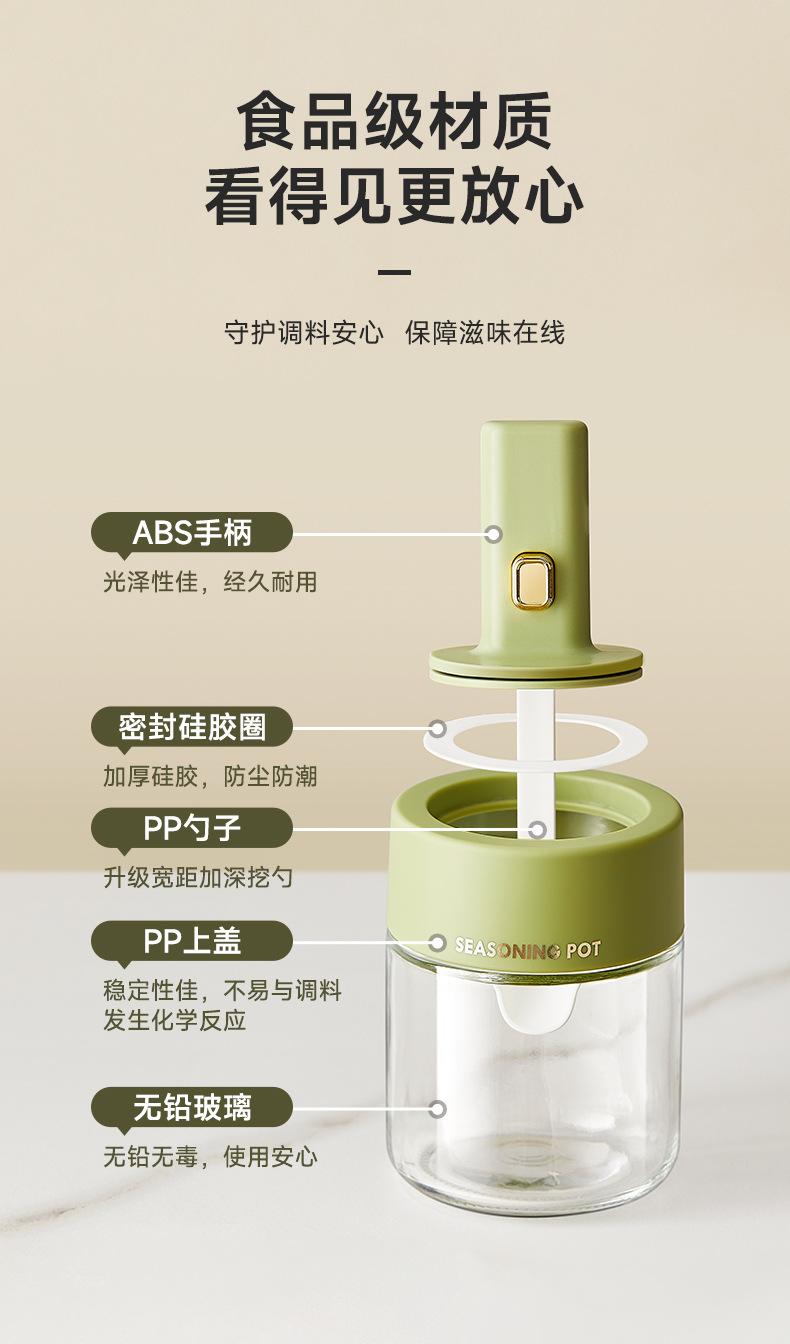 食品级材质
看得见更放心

守护调料安心 保障滋味在线

ABS手柄
光泽性佳，经久耐用

密封硅胶圈
加厚硅胶，防尘防潮

PP勺子
升级宽距加深挖勺

PP上盖
稳定性佳，不易与调料发生化学反应

无铅玻璃
无铅无毒，使用安心

SEASONING POT