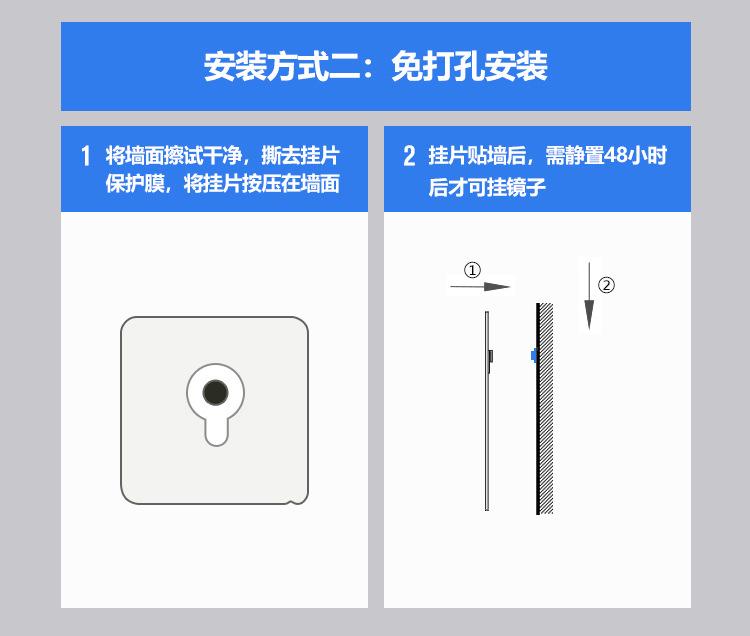 安装方式二：免打孔安装

1 将墙面擦试干净，撕去挂片保护膜，将挂片按压在墙面

2 挂片贴墙后，需静置48小时后才可挂镜子

①

②