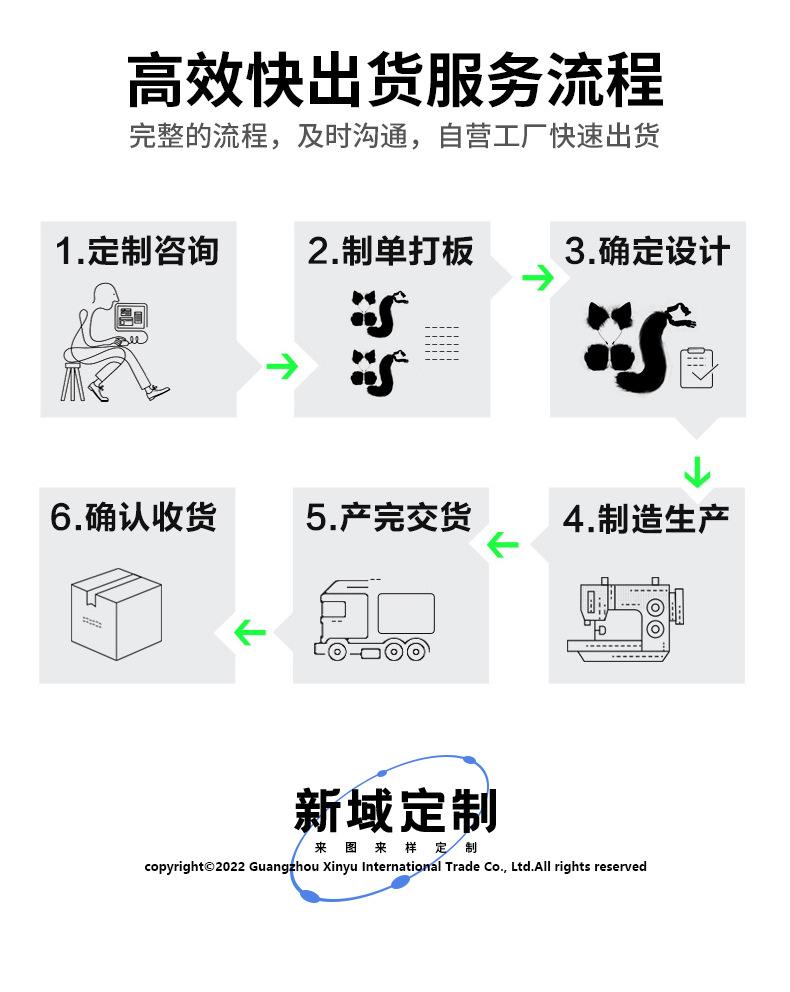 高效快出货服务流程

完整的流程，及时沟通，自营工厂快速出货

1.定制咨询

2.制单打板

3.确定设计

4.制造生产

5.产完交货

6.确认收货

新域定制

来图来样定制

copyright©2022 Guangzhou Xinyu International Trade Co., Ltd.All rights reserved