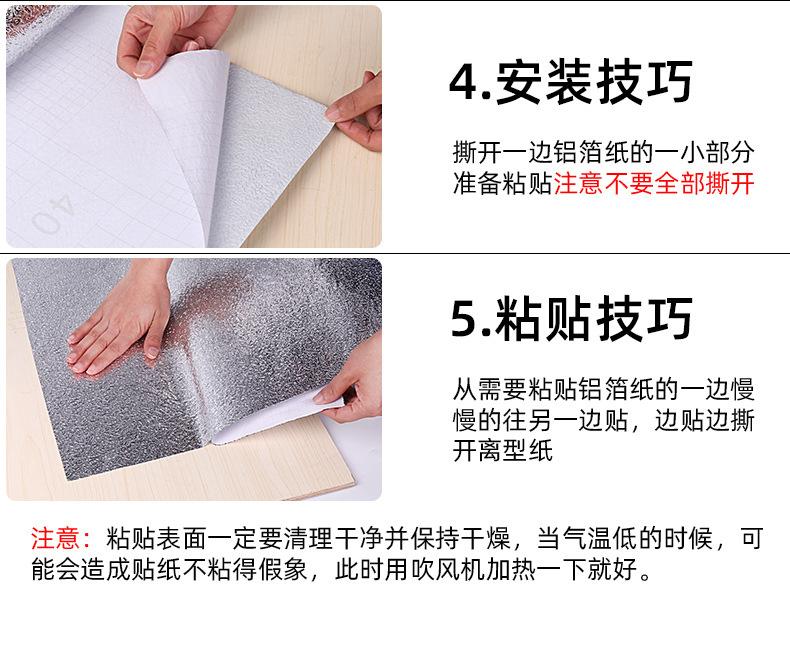 40

4.安装技巧

撕开一边铝箔纸的一小部分准备粘贴注意不要全部撕开

5.粘贴技巧

从需要粘贴铝箔纸的一边慢慢的往另一边贴，边贴边撕开离型纸

注意：粘贴表面一定要清理干净并保持干燥，当气温低的时候，可能会造成贴纸不粘得假象，此时用吹风机加热一下就好。