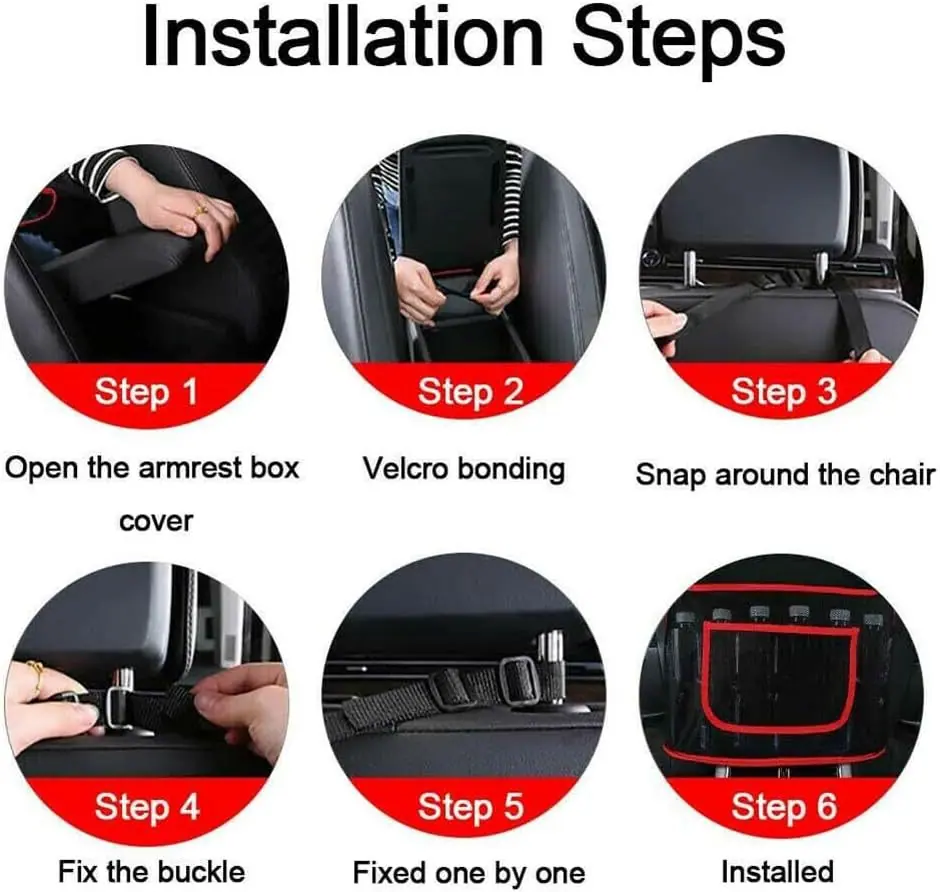 Installation Steps

Step 1

Open the armrest box cover

Step 2

Velcro bonding

Step 3

Snap around the chair

Step 4

Fix the buckle

Step 5

Fixed one by one

Step 6

Installed