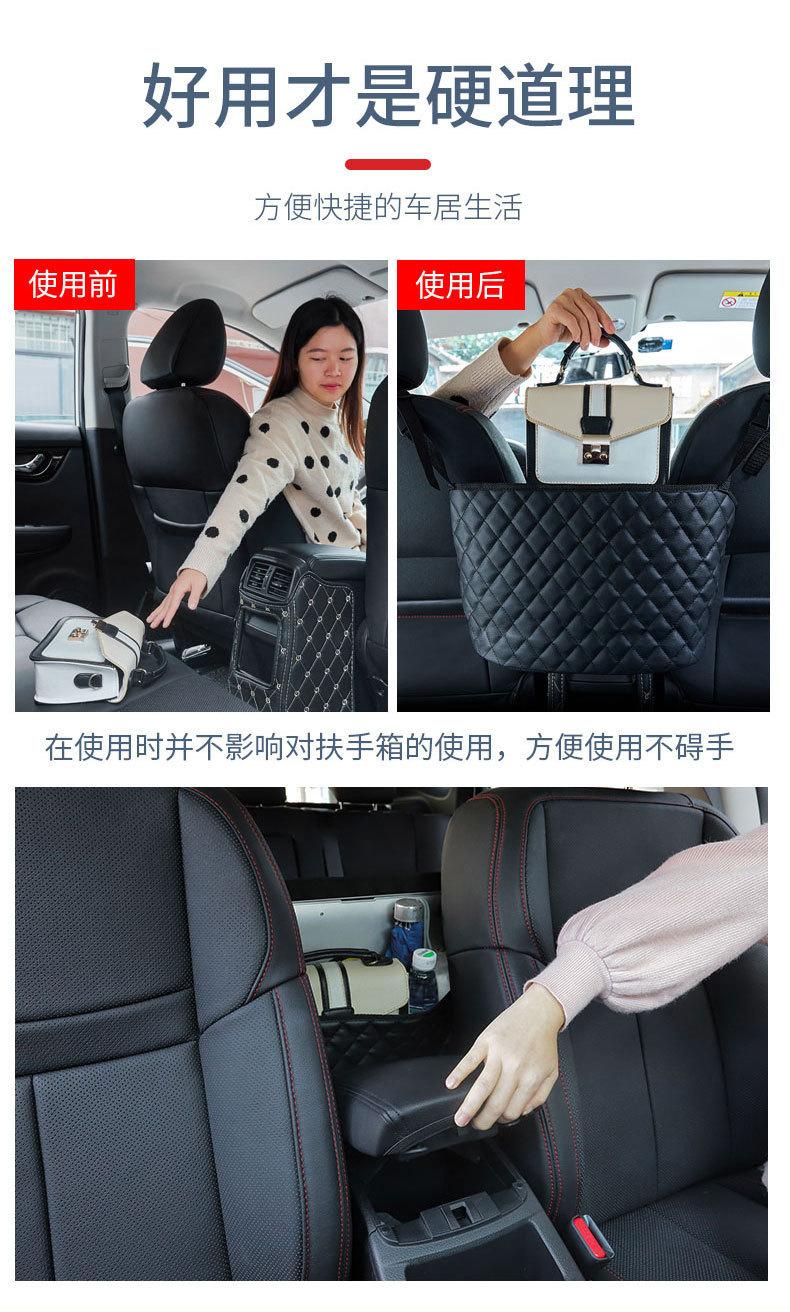 好用才是硬道理

方便快捷的车居生活

使用前

使用后

在使用时并不影响对扶手箱的使用，方便使用不碍手