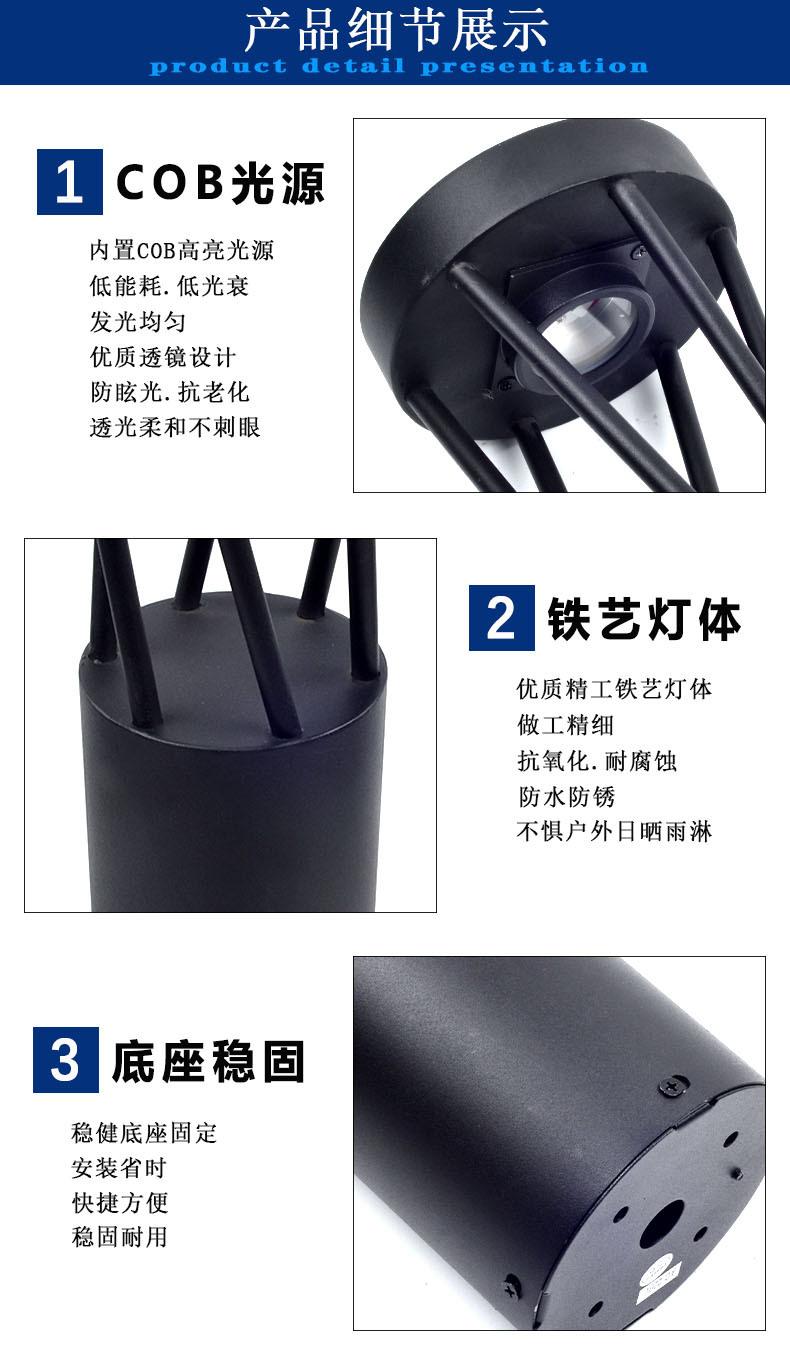 产品细节展示
product detail presentation

1 COB光源

内置COB高亮光源
低能耗.低光衰
发光均匀
优质透镜设计
防眩光.抗老化
透光柔和不刺眼

2 铁艺灯体

优质精工铁艺灯体
做工精细
抗氧化.耐腐蚀
防水防锈
不惧户外日晒雨淋

3 底座稳固

稳健底座固定
安装省时
快捷方便
稳固耐用