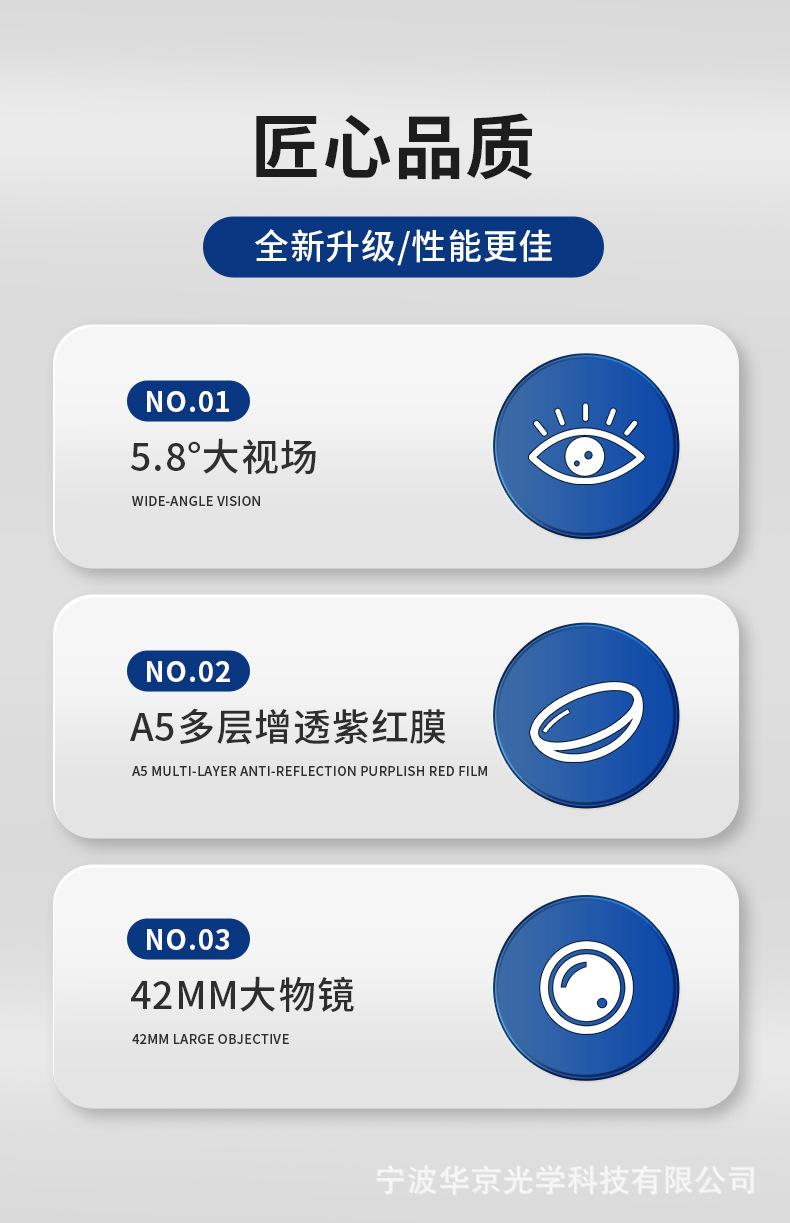 匠心品质

全新升级/性能更佳

NO.01
5.8°大视场
WIDE-ANGLE VISION

NO.02
A5多层增透紫红膜
A5 MULTI-LAYER ANTI-REFLECTION PURPLISH RED FILM

NO.03
42MM大物镜
42MM LARGE OBJECTIVE

宁波华京光学科技有限公司