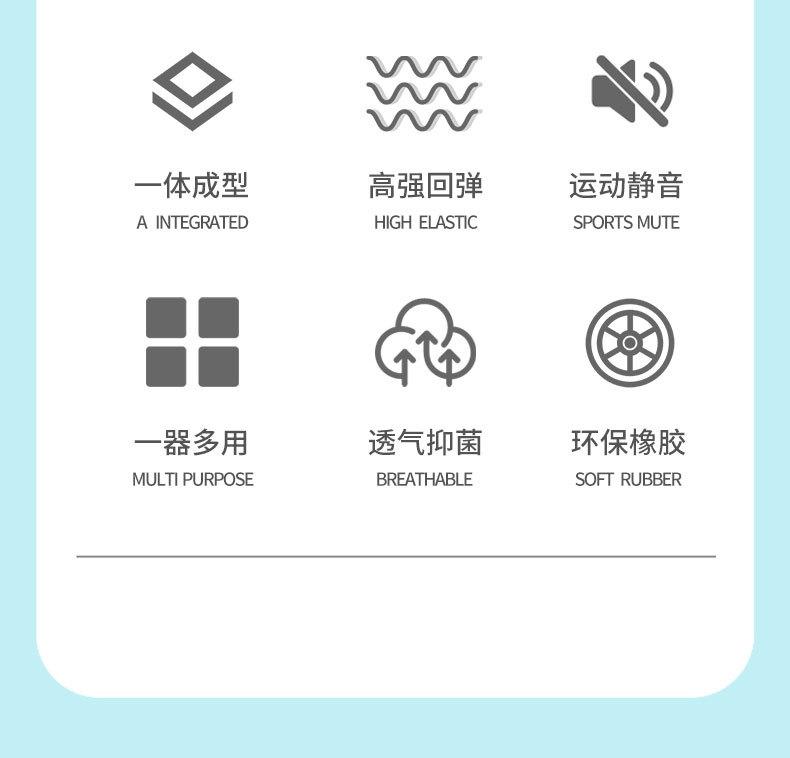 一体成型
A INTEGRATED

高强回弹
HIGH ELASTIC

运动静音
SPORTS MUTE

一器多用
MULTI PURPOSE

透气抑菌
BREATHABLE

环保橡胶
SOFT RUBBER