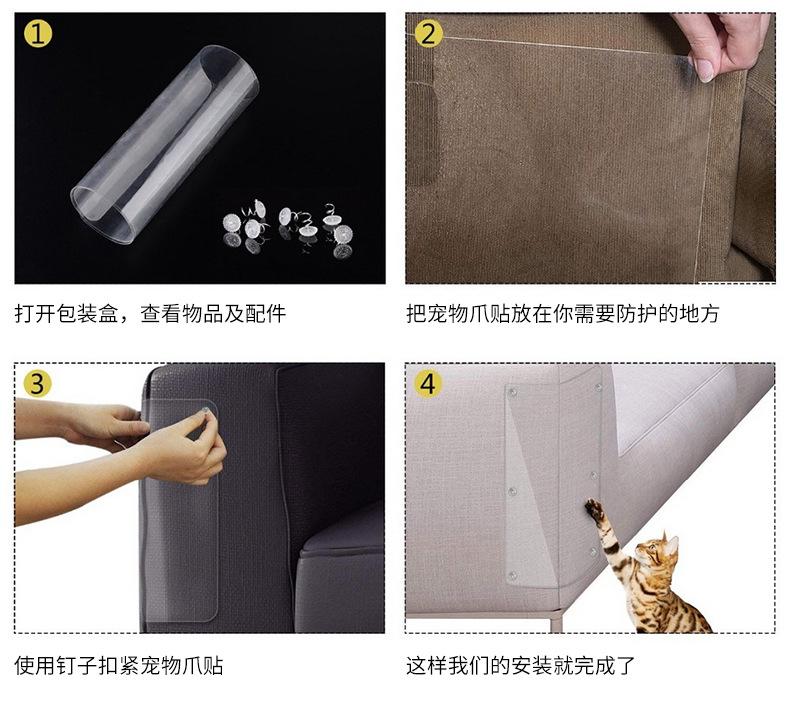 1

打开包装盒，查看物品及配件

2

把宠物爪贴放在你需要防护的地方

3

使用钉子扣紧宠物爪贴

4

这样我们的安装就完成了