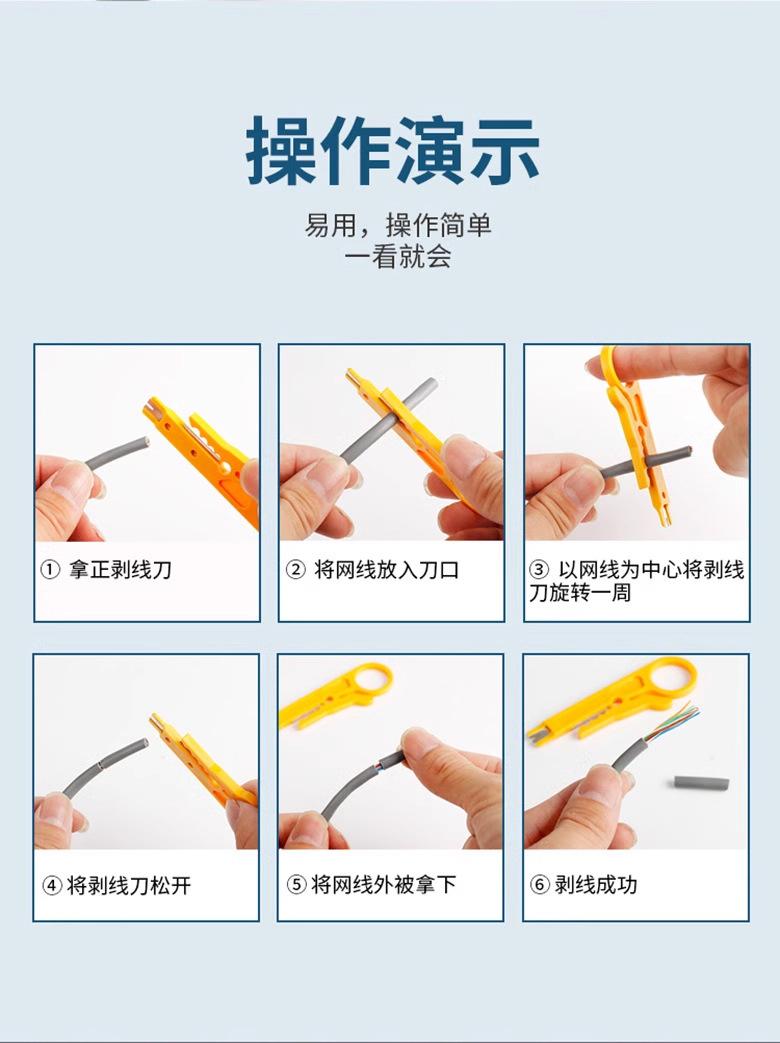 操作演示

易用，操作简单
一看就会

① 拿正剥线刀

② 将网线放入刀口

③ 以网线为中心将剥线刀旋转一周

④ 将剥线刀松开

⑤ 将网线外被拿下

⑥ 剥线成功