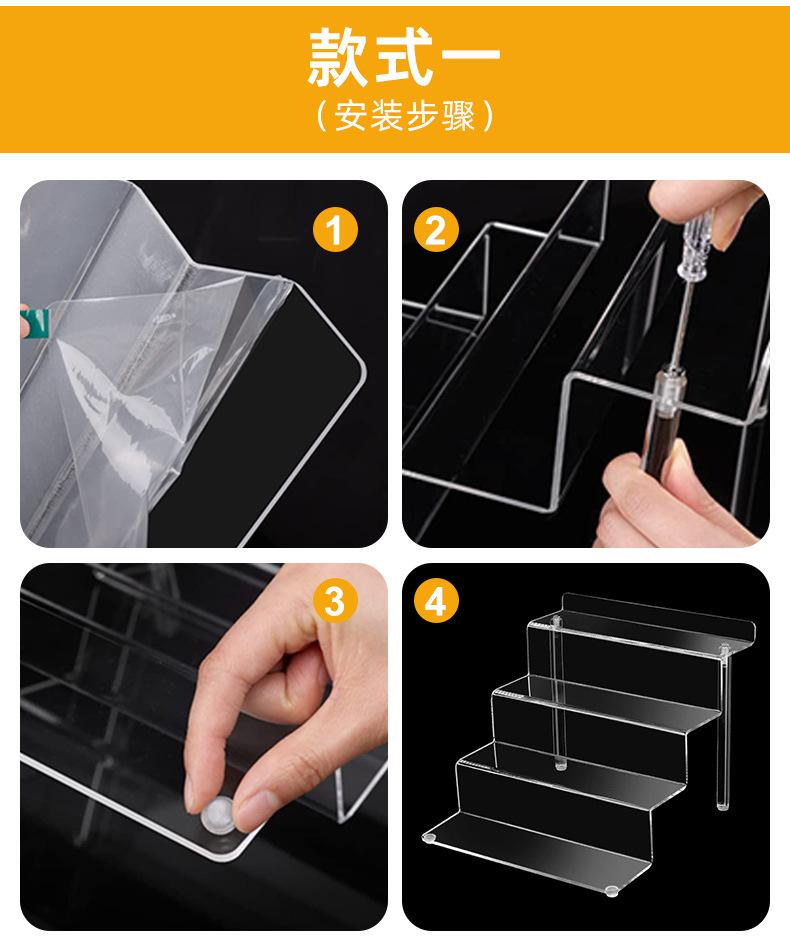 款式一
（安装步骤）

1

2

3

4