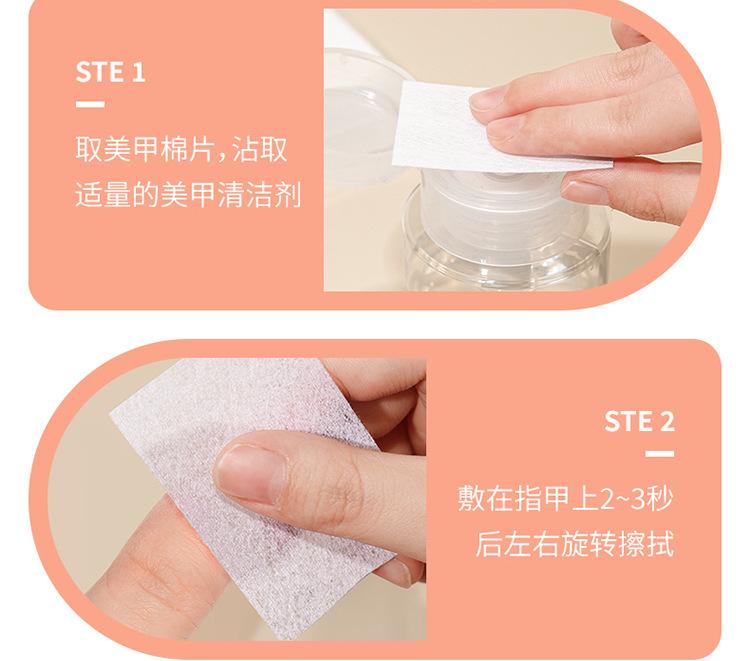 STE 1

取美甲棉片，沾取适量的美甲清洁剂

STE 2

敷在指甲上2~3秒后左右旋转擦拭