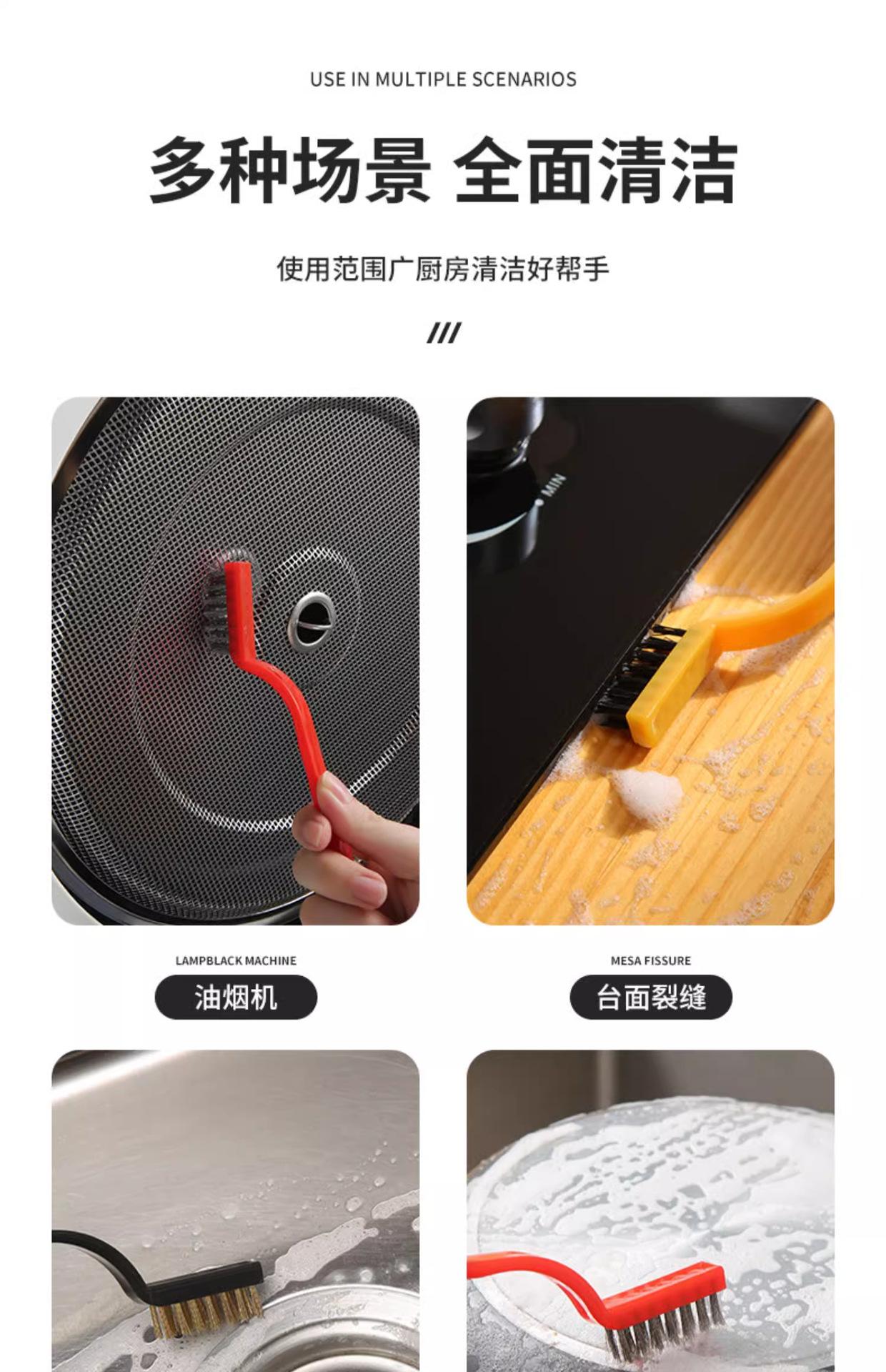 USE IN MULTIPLE SCENARIOS

多种场景 全面清洁

使用范围广厨房清洁好帮手

///

MIN

LAMPBLACK MACHINE

油烟机

MESA FISSURE

台面裂缝