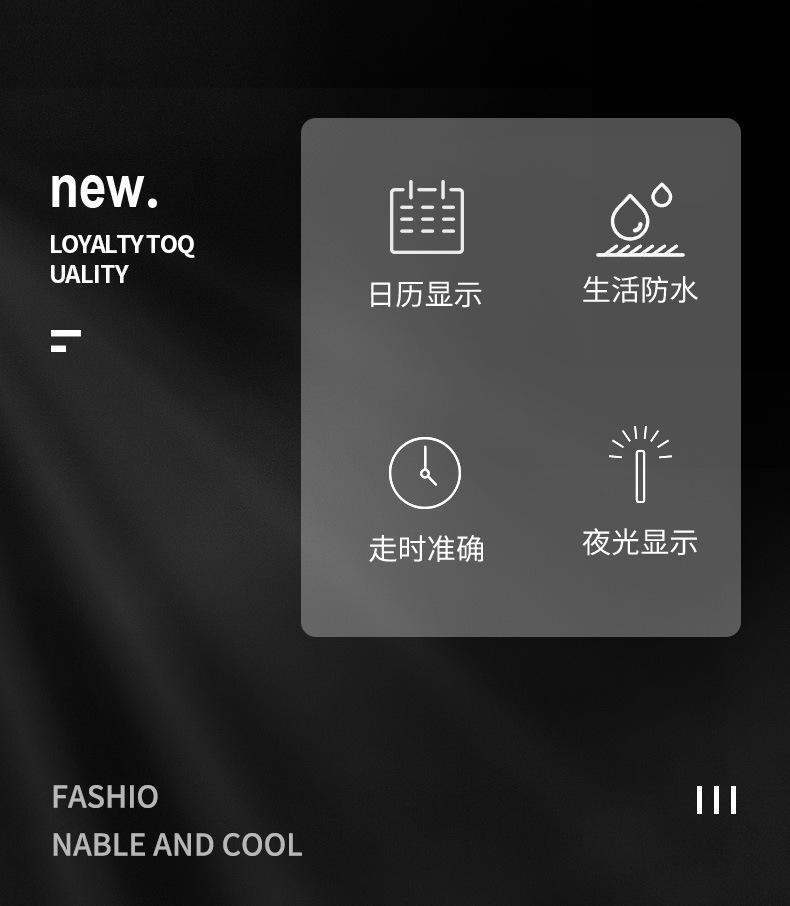 new.

LOYALTY TOQ
UALITY

日历显示

生活防水

走时准确

夜光显示

FASHIO
NABLE AND COOL