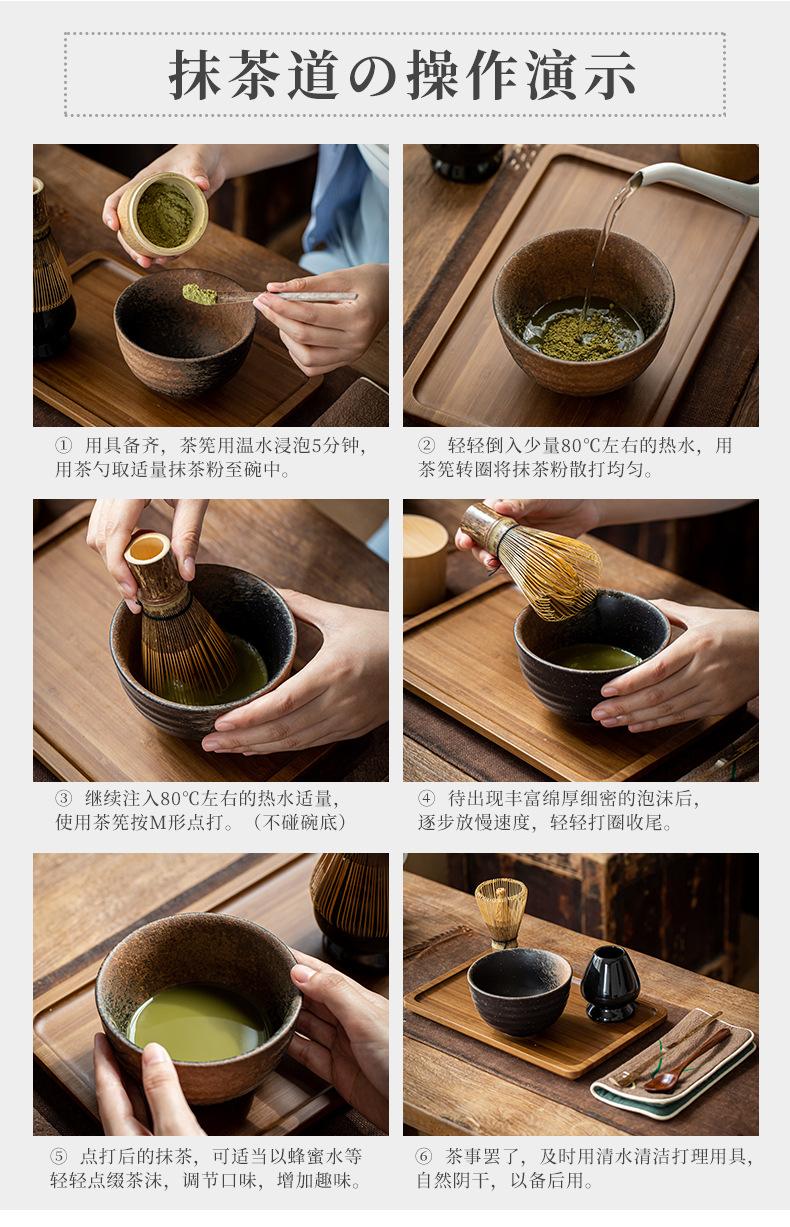 抹茶道の操作演示

① 用具备齐，茶筅用温水浸泡5分钟，用茶勺取适量抹茶粉至碗中。

② 轻轻倒入少量80℃左右的热水，用茶筅转圈将抹茶粉散打均匀。

③ 继续注入80℃左右的热水适量，使用茶筅按M形点打。（不碰碗底）

④ 待出现丰富绵厚细密的泡沫后，逐步放慢速度，轻轻打圈收尾。

⑤ 点打后的抹茶，可适当以蜂蜜水等轻轻点缀茶沫，调节口味，增加趣味。

⑥ 茶事罢了，及时用清水清洁打理用具，自然阴干，以备后用。