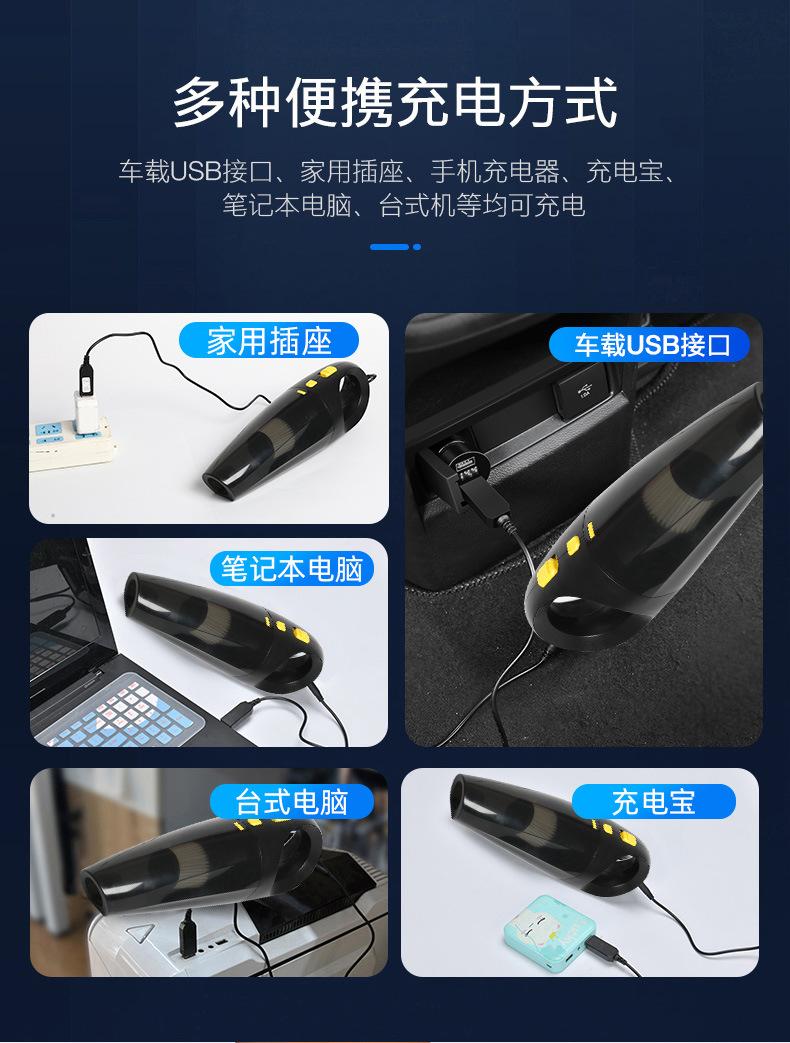 多种便携充电方式

车载USB接口、家用插座、手机充电器、充电宝、笔记本电脑、台式机等均可充电

家用插座

车载USB接口

笔记本电脑

台式电脑

充电宝