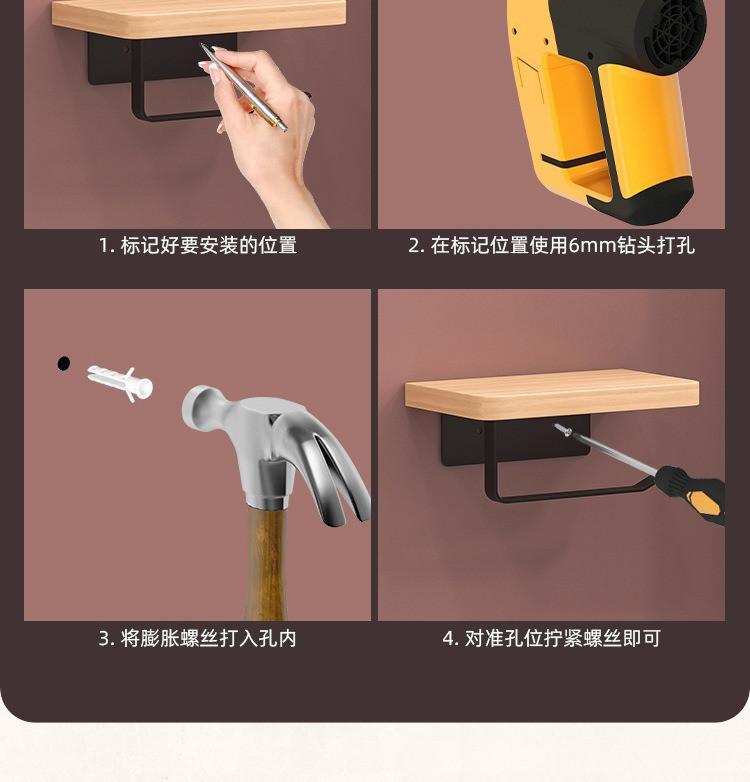 1. 标记好要安装的位置

2. 在标记位置使用6mm钻头打孔

3. 将膨胀螺丝打入孔内

4. 对准孔位拧紧螺丝即可