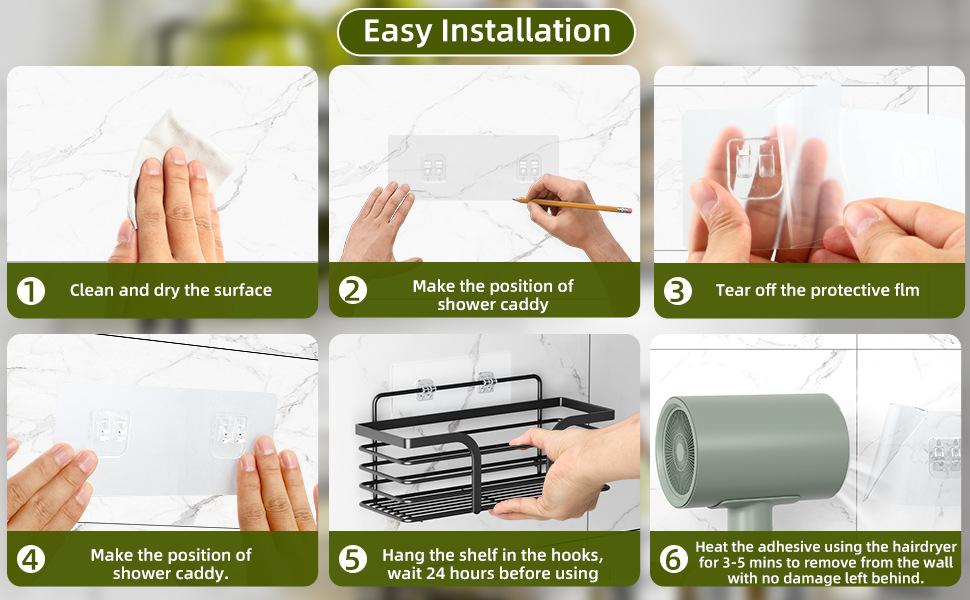 Easy Installation

1 Clean and dry the surface

2 Make the position of shower caddy

3 Tear off the protective flm

4 Make the position of shower caddy.

5 Hang the shelf in the hooks, wait 24 hours before using

6 Heat the adhesive using the hairdryer for 3-5 mins to remove from the wall with no damage left behind.