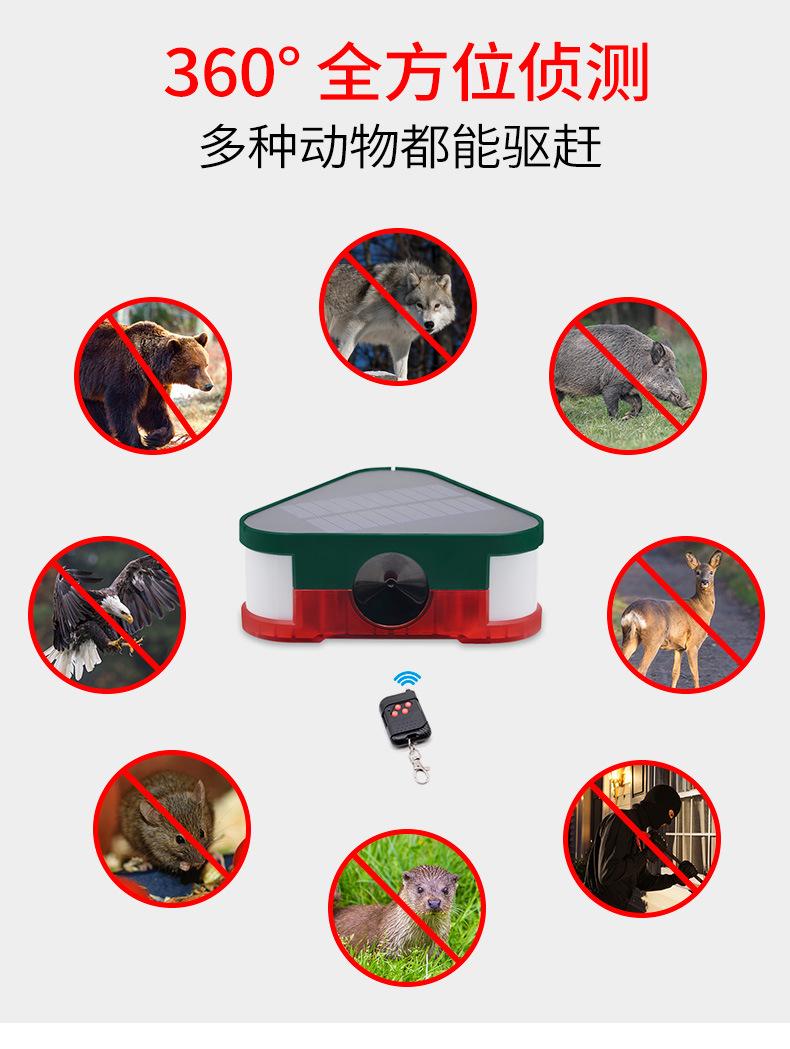 360° 全方位侦测
多种动物都能驱赶