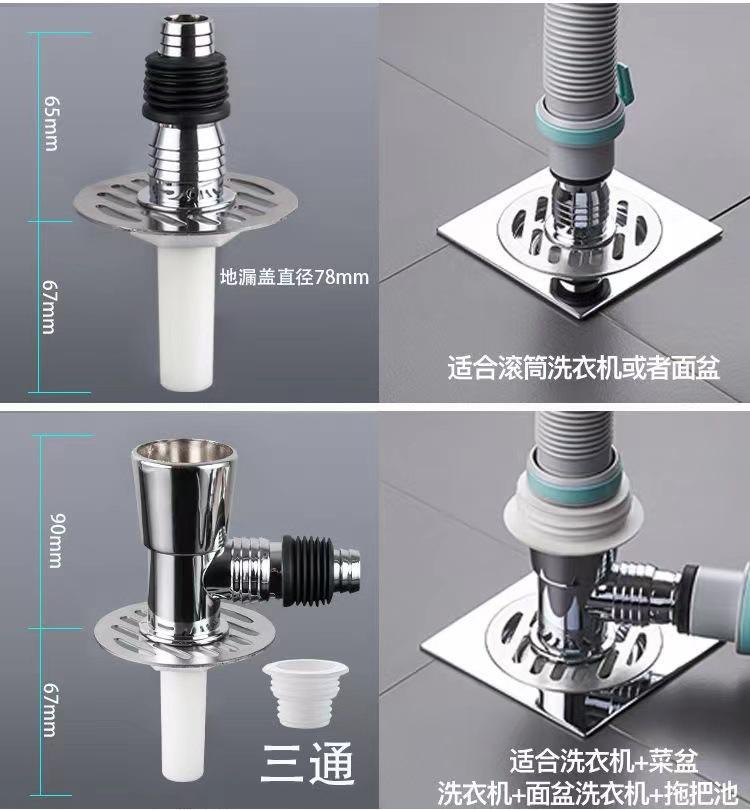 65mm

67mm

地漏盖直径78mm

适合滚筒洗衣机或者面盆

90mm

67mm

三通

适合洗衣机+菜盆
洗衣机+面盆洗衣机+拖把池