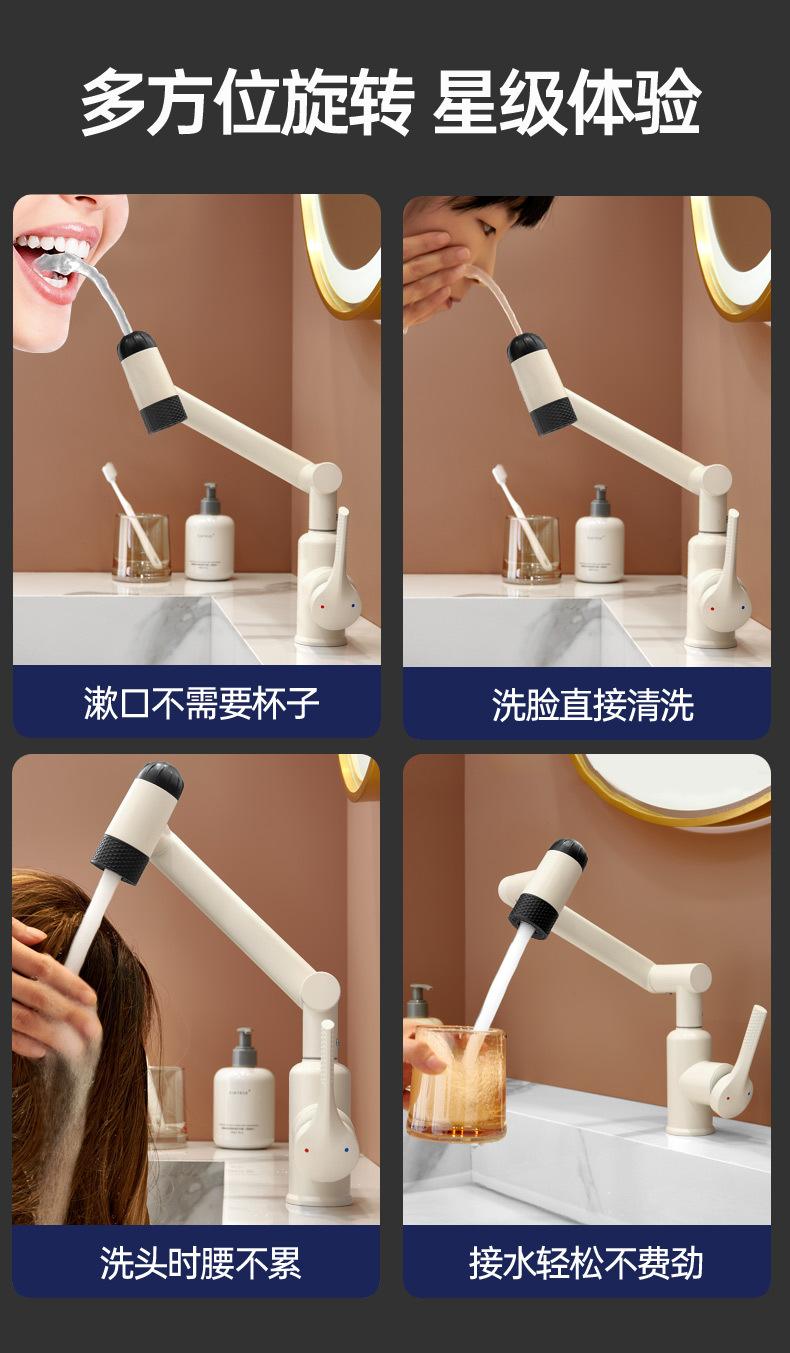 多方位旋转 星级体验

漱口不需要杯子

洗脸直接清洗

洗头时腰不累

接水轻松不费劲