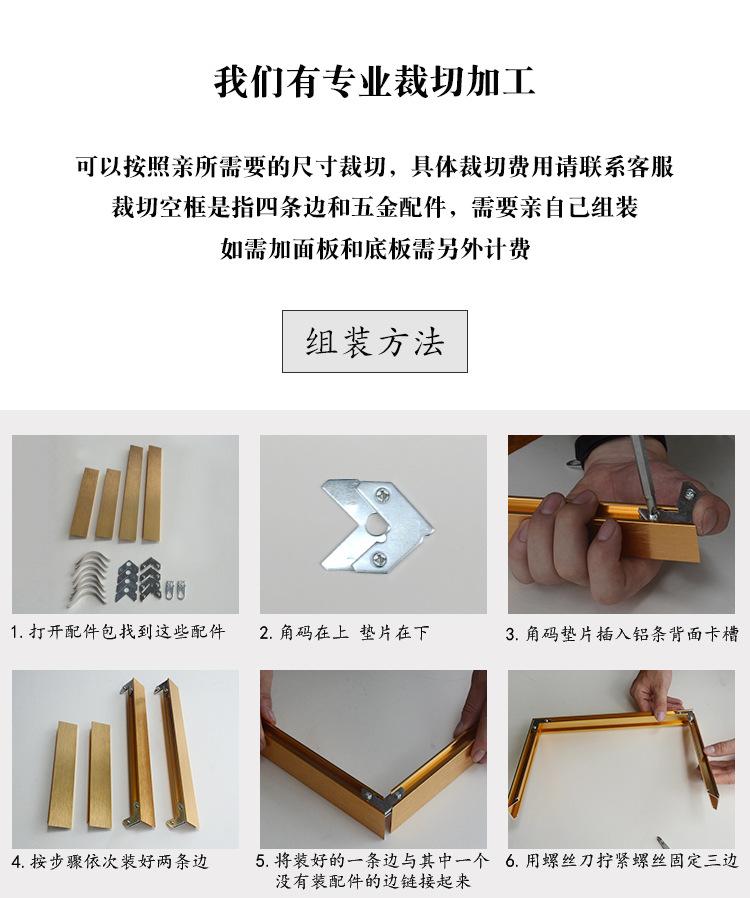 我们有专业裁切加工

可以按照亲所需要的尺寸裁切，具体裁切费用请联系客服
裁切空框是指四条边和五金配件，需要亲自己组装
如需加面板和底板需另外计费

组装方法

1. 打开配件包找到这些配件

2. 角码在上 垫片在下

3. 角码垫片插入铝条背面卡槽

4. 按步骤依次装好两条边

5. 将装好的一条边与其中一个没有装配件的边链接起来

6. 用螺丝刀拧紧螺丝固定三边