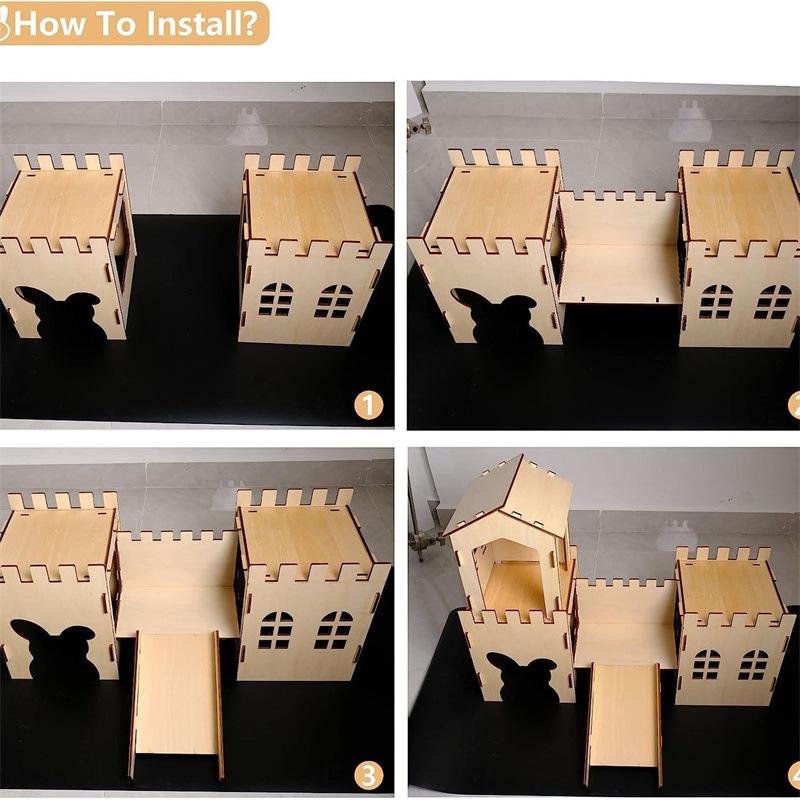 How To Install?

1

2

3

4