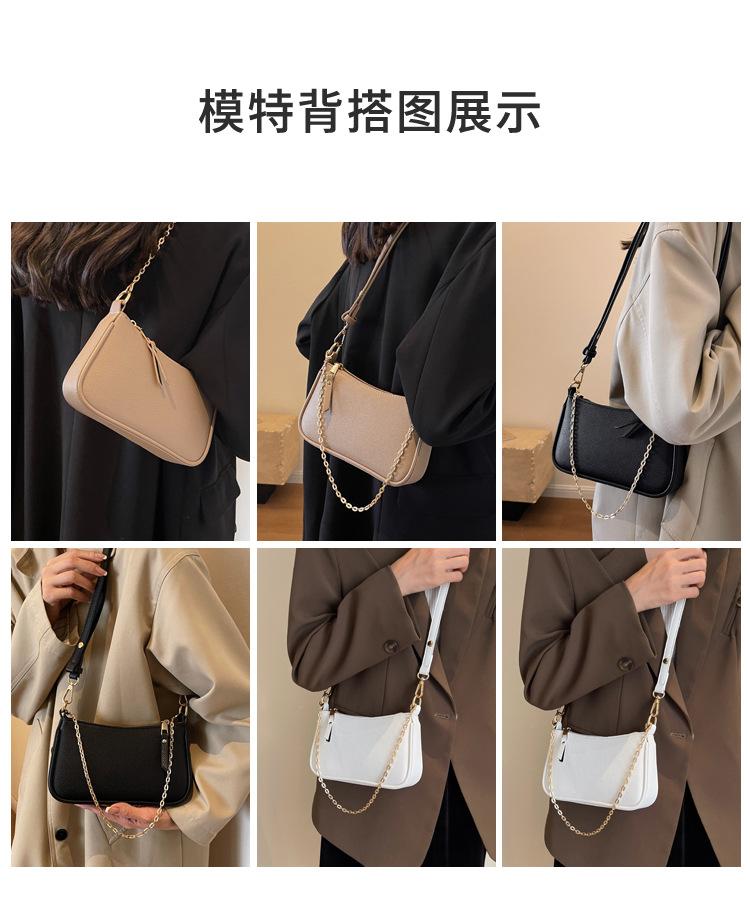 模特背搭图展示