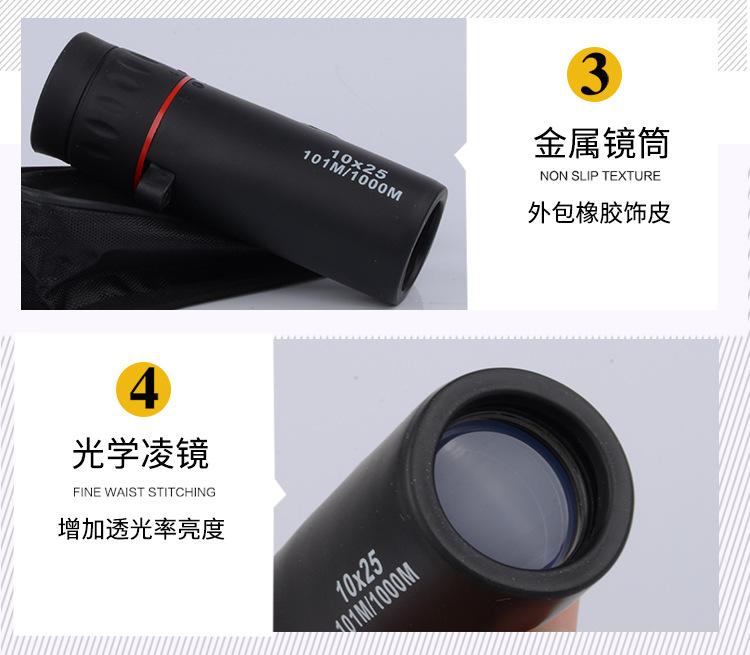 10x25
101M/1000M

3

金属镜筒

NON SLIP TEXTURE

外包橡胶饰皮

4

光学凌镜

FINE WAIST STITCHING

增加透光率亮度

10x25
101M/1000M