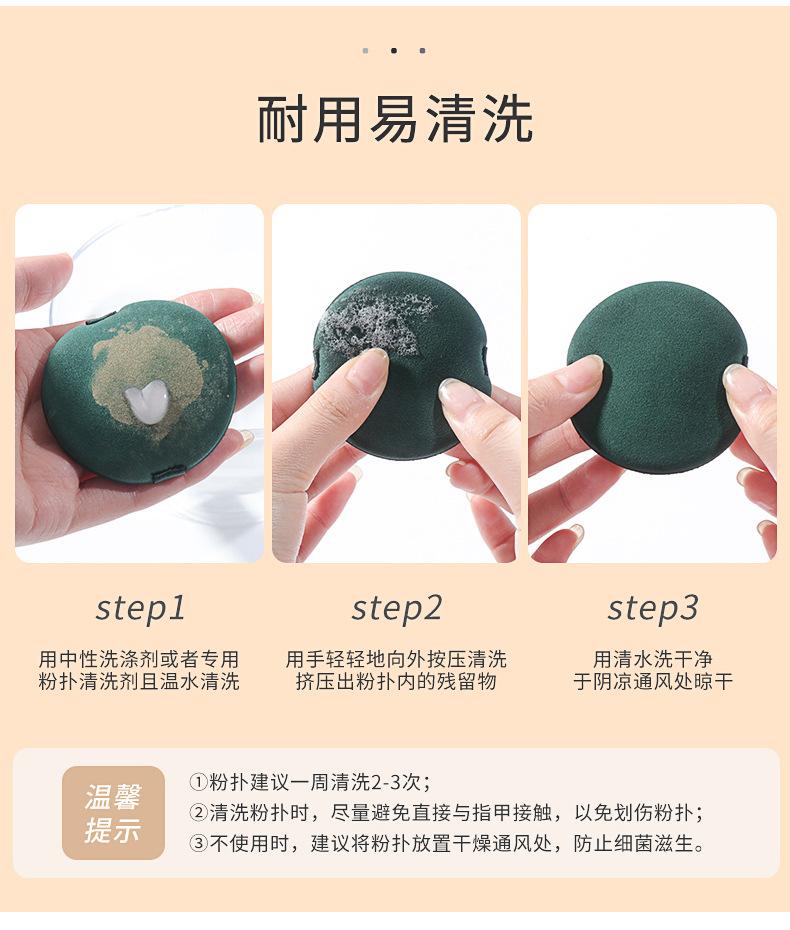 耐用易清洗

step1
用中性洗涤剂或者专用粉扑清洗剂且温水清洗

step2
用手轻轻地向外按压清洗挤压出粉扑内的残留物

step3
用清水洗干净于阴凉通风处晾干

温馨提示

①粉扑建议一周清洗2-3次；
②清洗粉扑时，尽量避免直接与指甲接触，以免划伤粉扑；
③不使用时，建议将粉扑放置干燥通风处，防止细菌滋生。